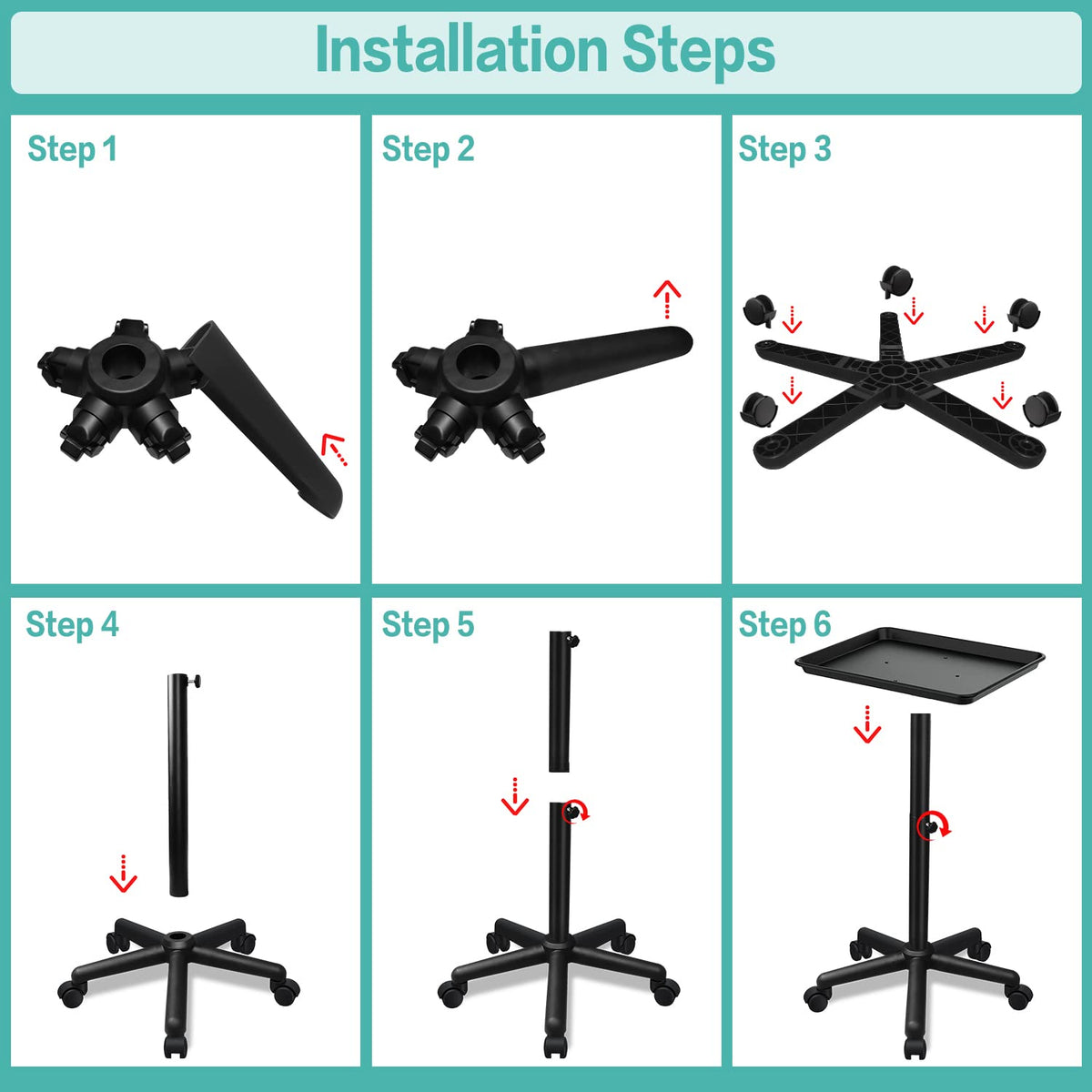 Installation Steps

Step 1

Step 2

Step 3

Step 4

Step 5

Step 6