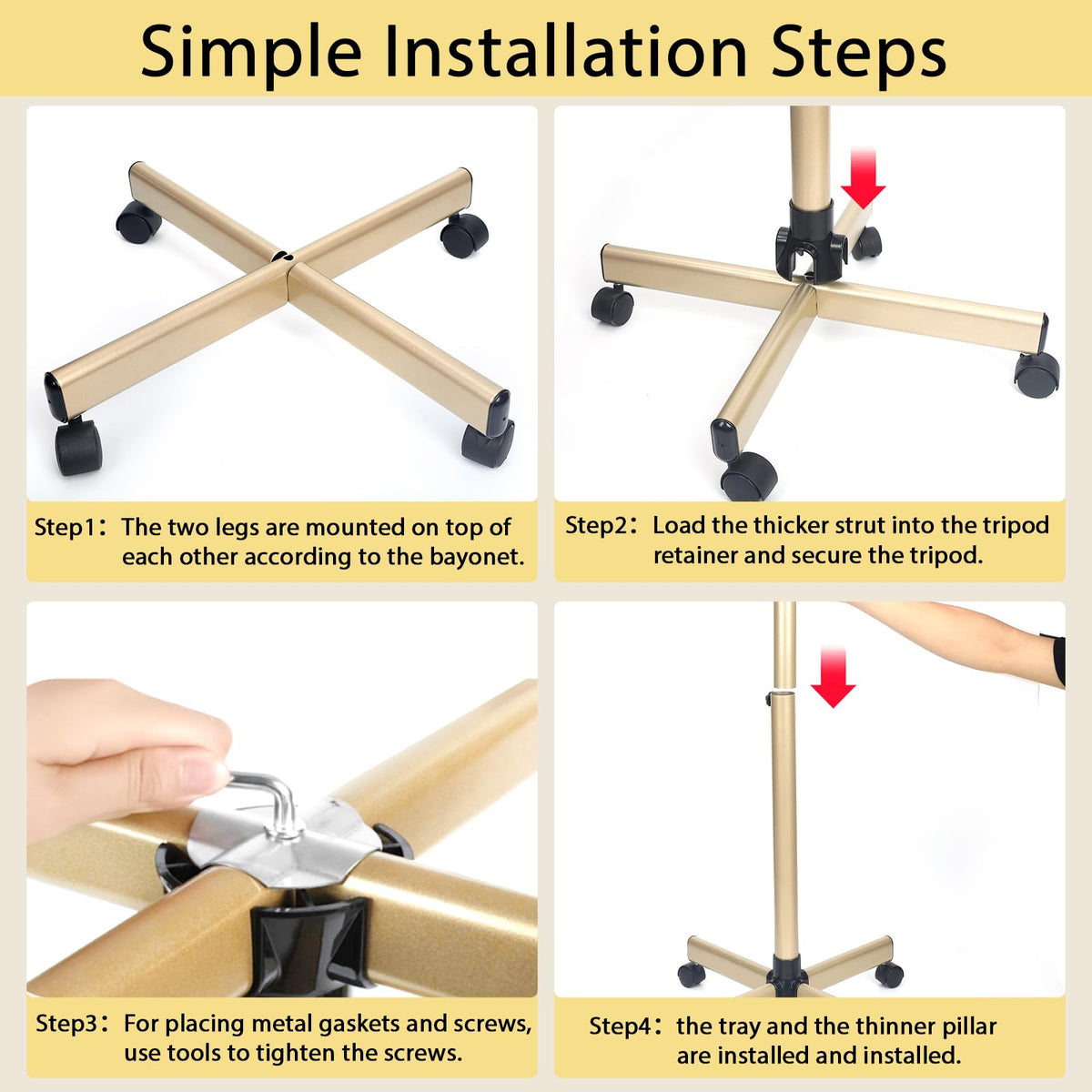 Simple Installation Steps

Step1: The two legs are mounted on top of each other according to the bayonet.

Step2: Load the thicker strut into the tripod retainer and secure the tripod.

Step3: For placing metal gaskets and screws, use tools to tighten the screws.

Step4: the tray and the thinner pillar are installed and installed.