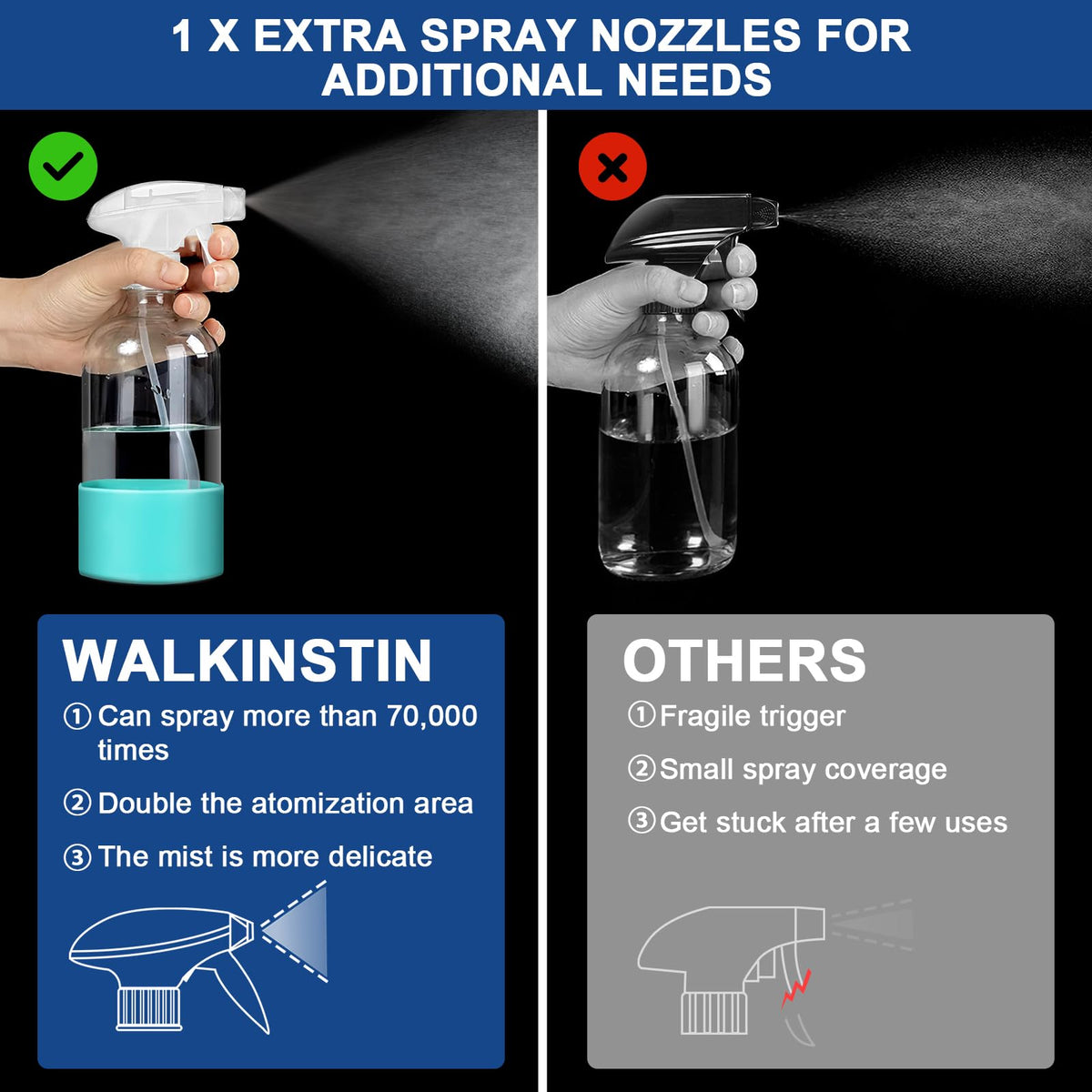 1 X EXTRA SPRAY NOZZLES FOR ADDITIONAL NEEDS

WALKINSTIN

① Can spray more than 70,000 times

② Double the atomization area

③ The mist is more delicate

OTHERS

① Fragile trigger

② Small spray coverage

③ Get stuck after a few uses