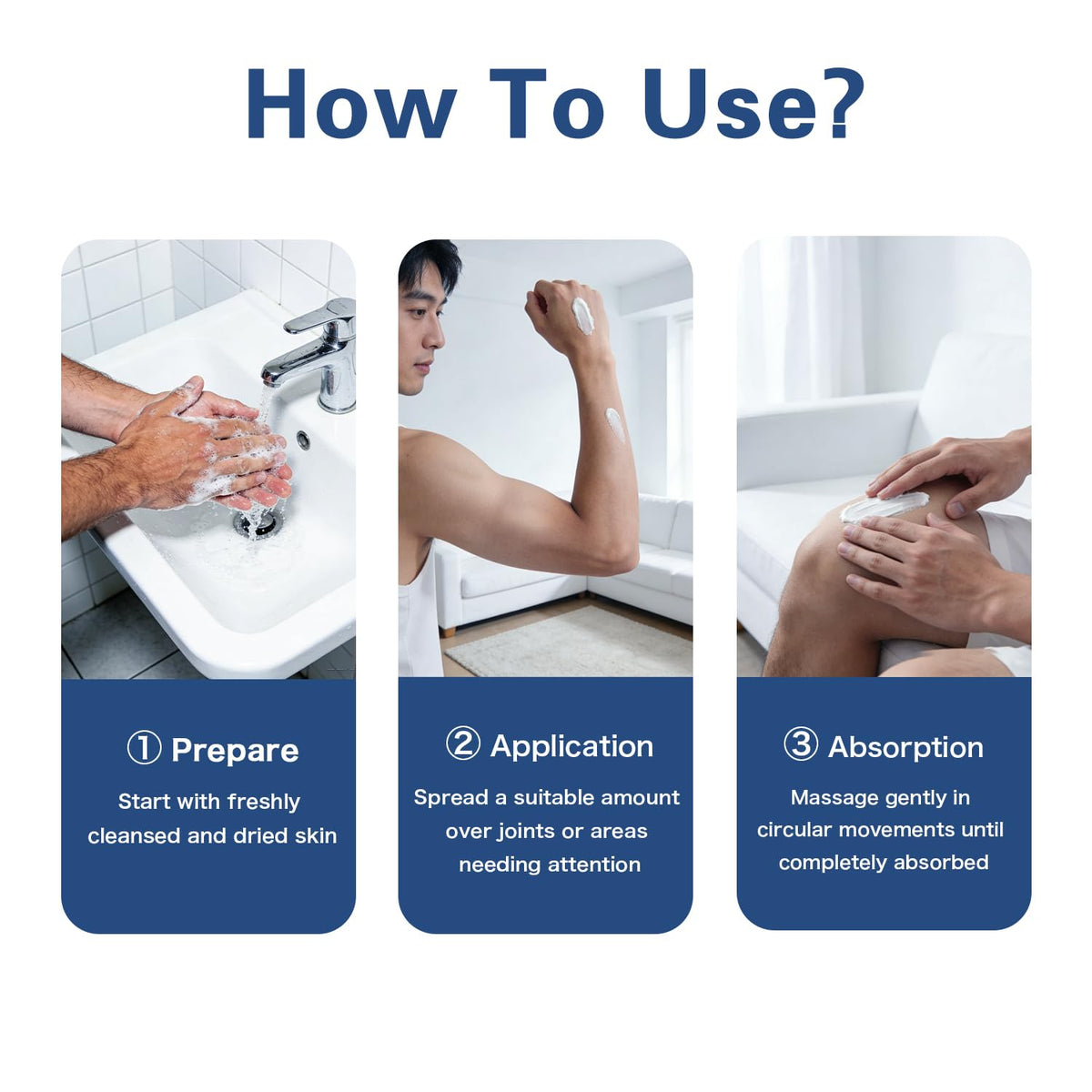 How To Use?

① Prepare

Start with freshly cleansed and dried skin

② Application

Spread a suitable amount over joints or areas needing attention

③ Absorption

Massage gently in circular movements until completely absorbed