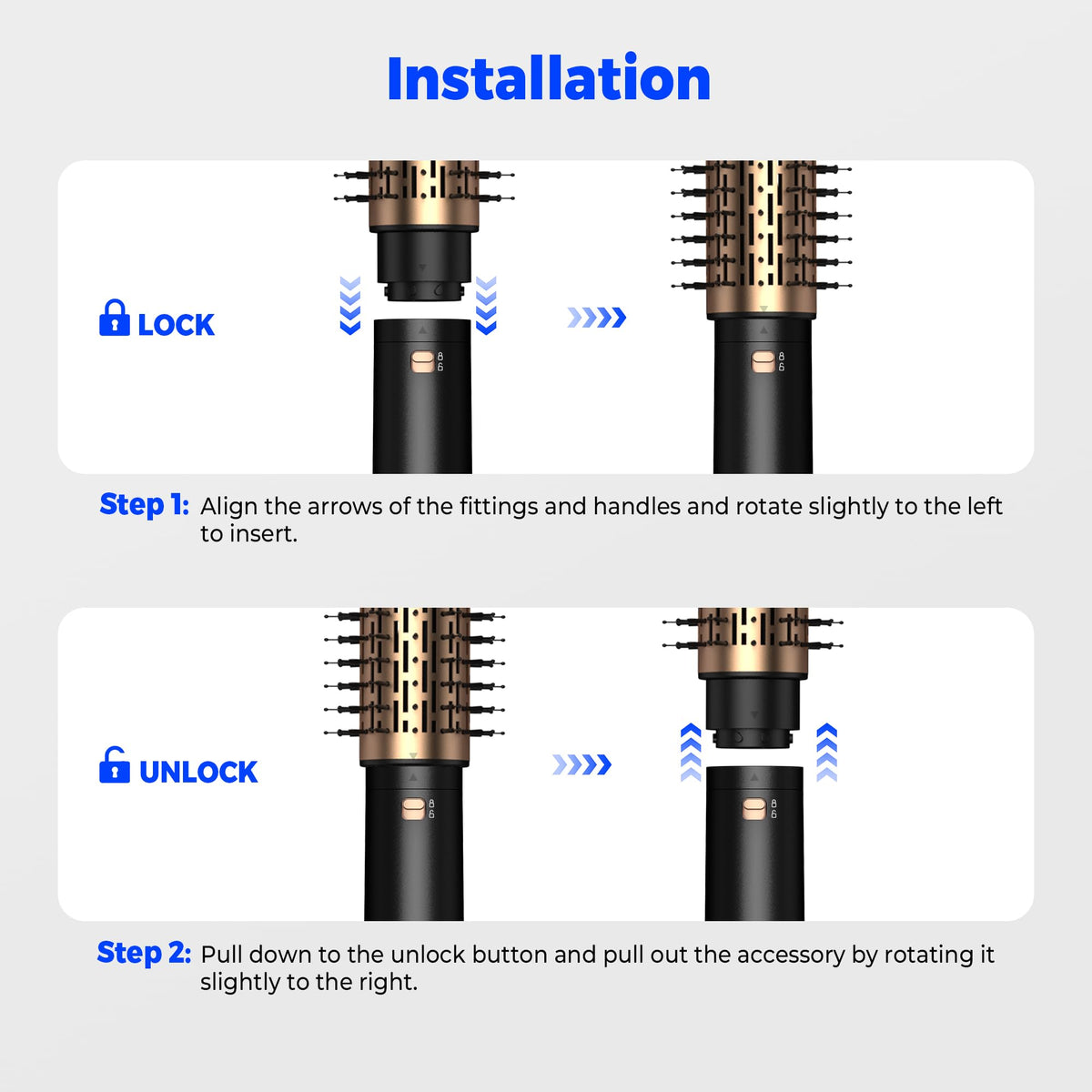 Installation

LOCK

Step 1: Align the arrows of the fittings and handles and rotate slightly to the left to insert.

UNLOCK

Step 2: Pull down to the unlock button and pull out the accessory by rotating it slightly to the right.