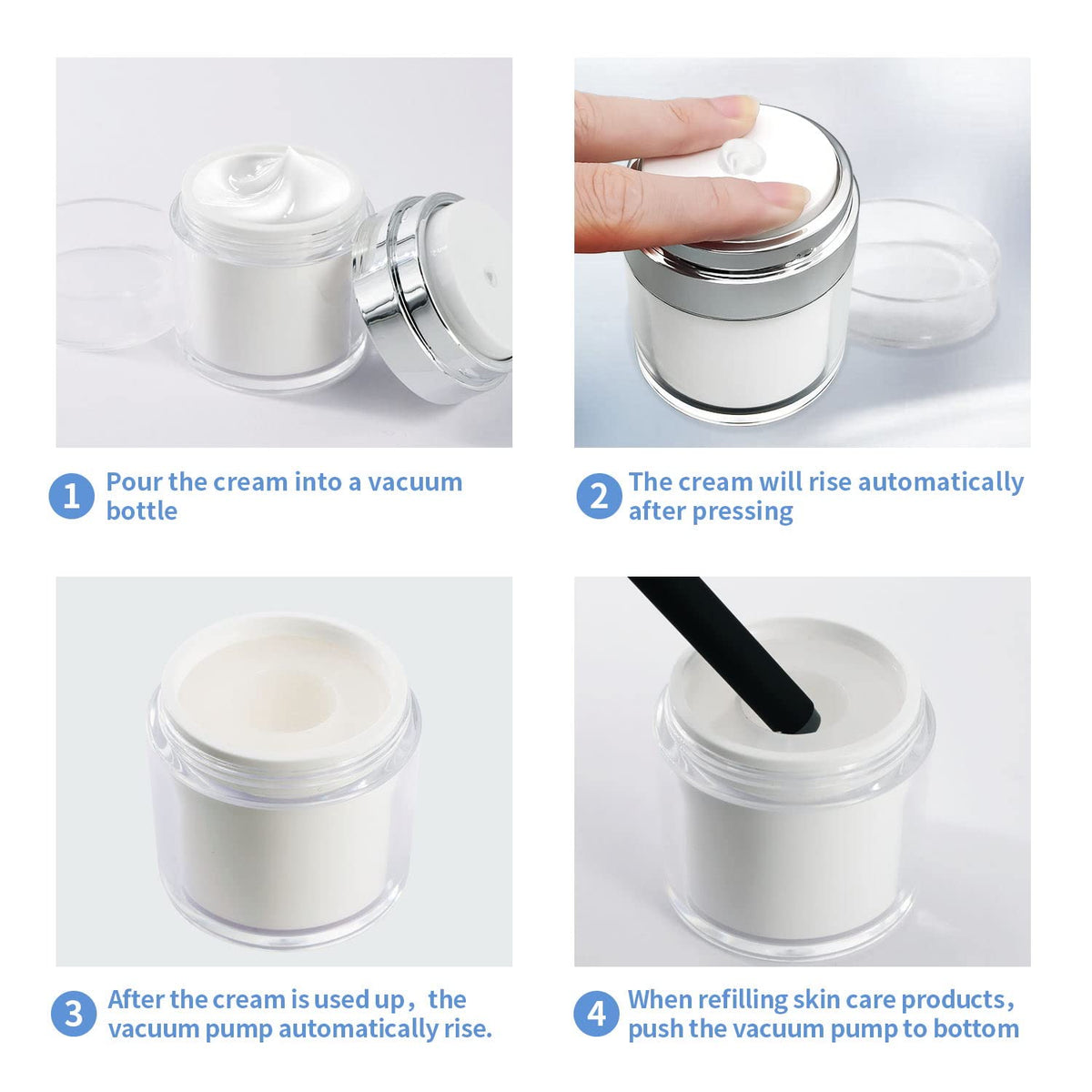 1 Pour the cream into a vacuum bottle

2 The cream will rise automatically after pressing

3 After the cream is used up，the vacuum pump automatically rise.

4 When refilling skin care products，push the vacuum pump to bottom