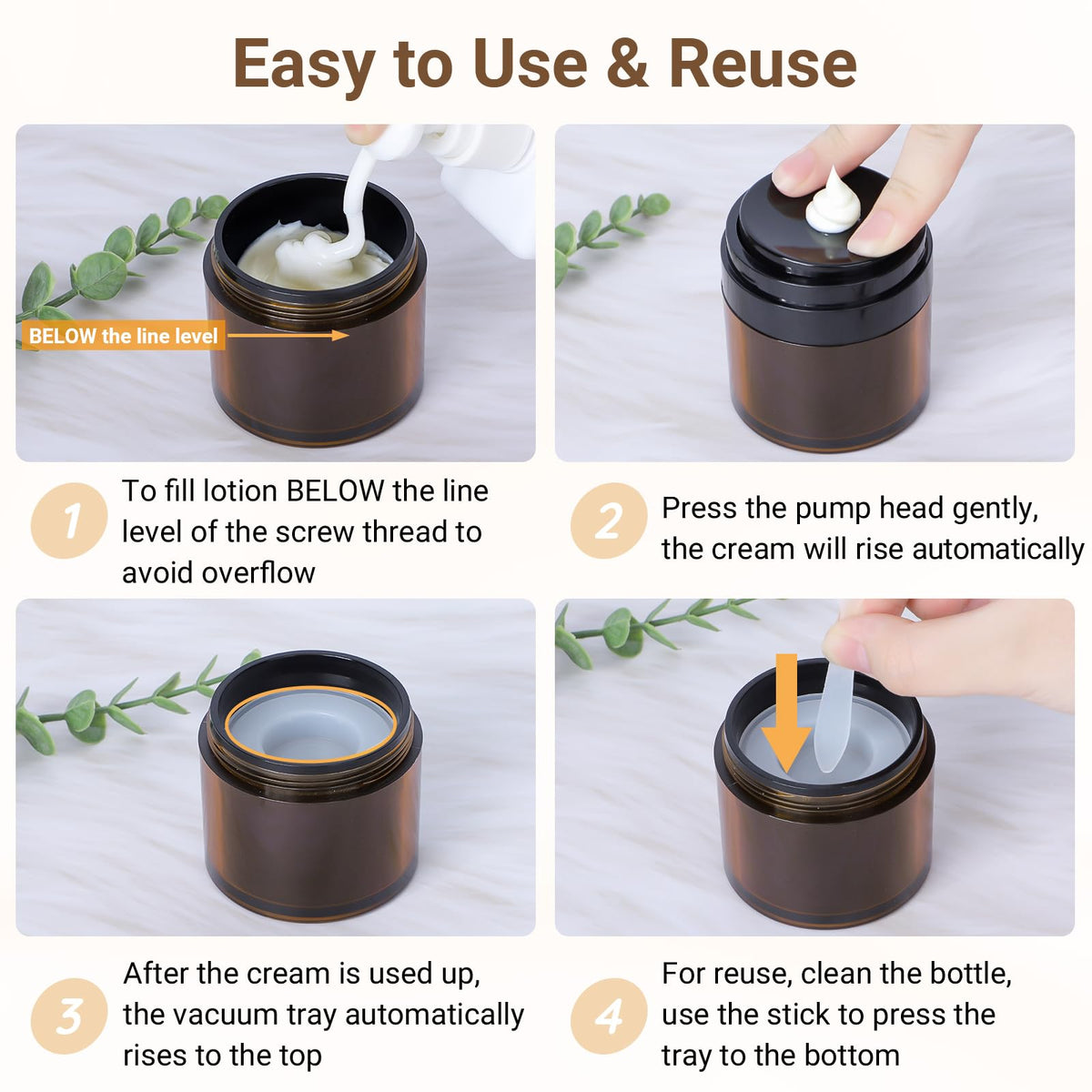 Easy to Use & Reuse

BELOW the line level

1 To fill lotion BELOW the line level of the screw thread to avoid overflow

2 Press the pump head gently, the cream will rise automatically

3 After the cream is used up, the vacuum tray automatically rises to the top

4 For reuse, clean the bottle, use the stick to press the tray to the bottom