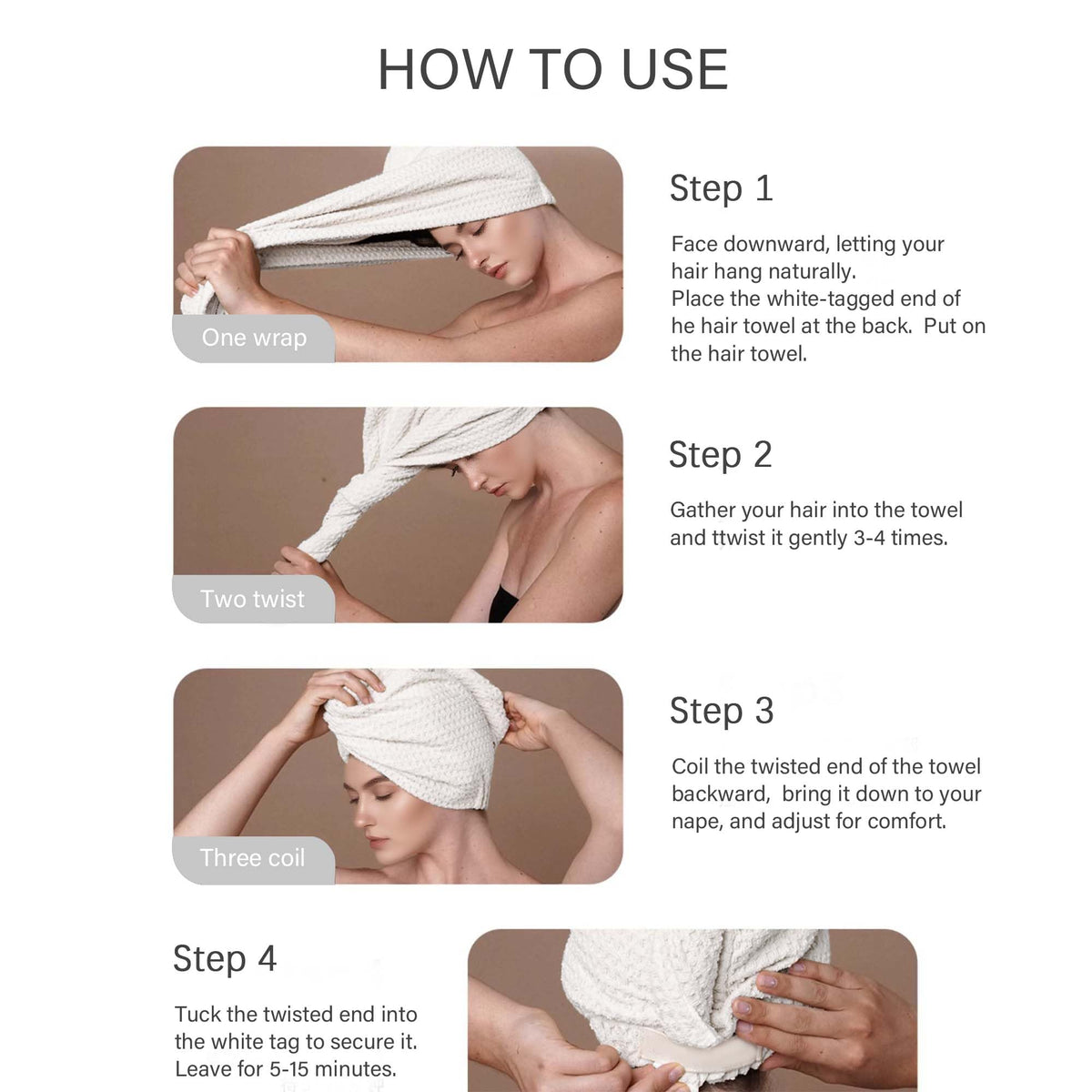 HOW TO USE

One wrap

Step 1

Face downward, letting your hair hang naturally.
Place the white-tagged end of he hair towel at the back. Put on the hair towel.

Two twist

Step 2

Gather your hair into the towel and ttwist it gently 3-4 times.

Three coil

Step 3

Coil the twisted end of the towel backward, bring it down to your nape, and adjust for comfort.

Step 4

Tuck the twisted end into the white tag to secure it. Leave for 5-15 minutes.