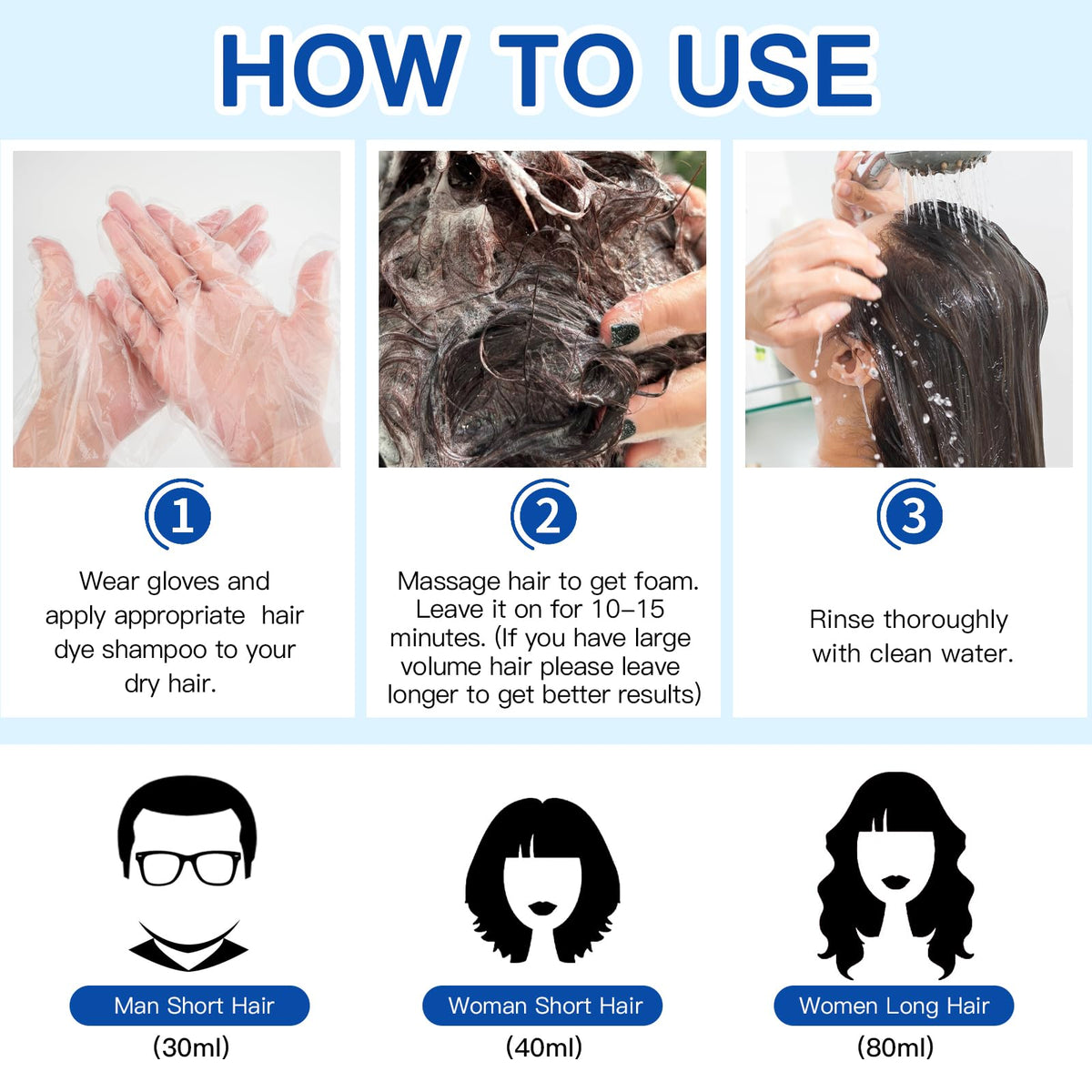 HOW TO USE

1

Wear gloves and apply appropriate hair dye shampoo to your dry hair.

2

Massage hair to get foam. Leave it on for 10–15 minutes. (If you have large volume hair please leave longer to get better results)

3

Rinse thoroughly with clean water.

Man Short Hair
(30ml)

Woman Short Hair
(40ml)

Women Long Hair
(80ml)