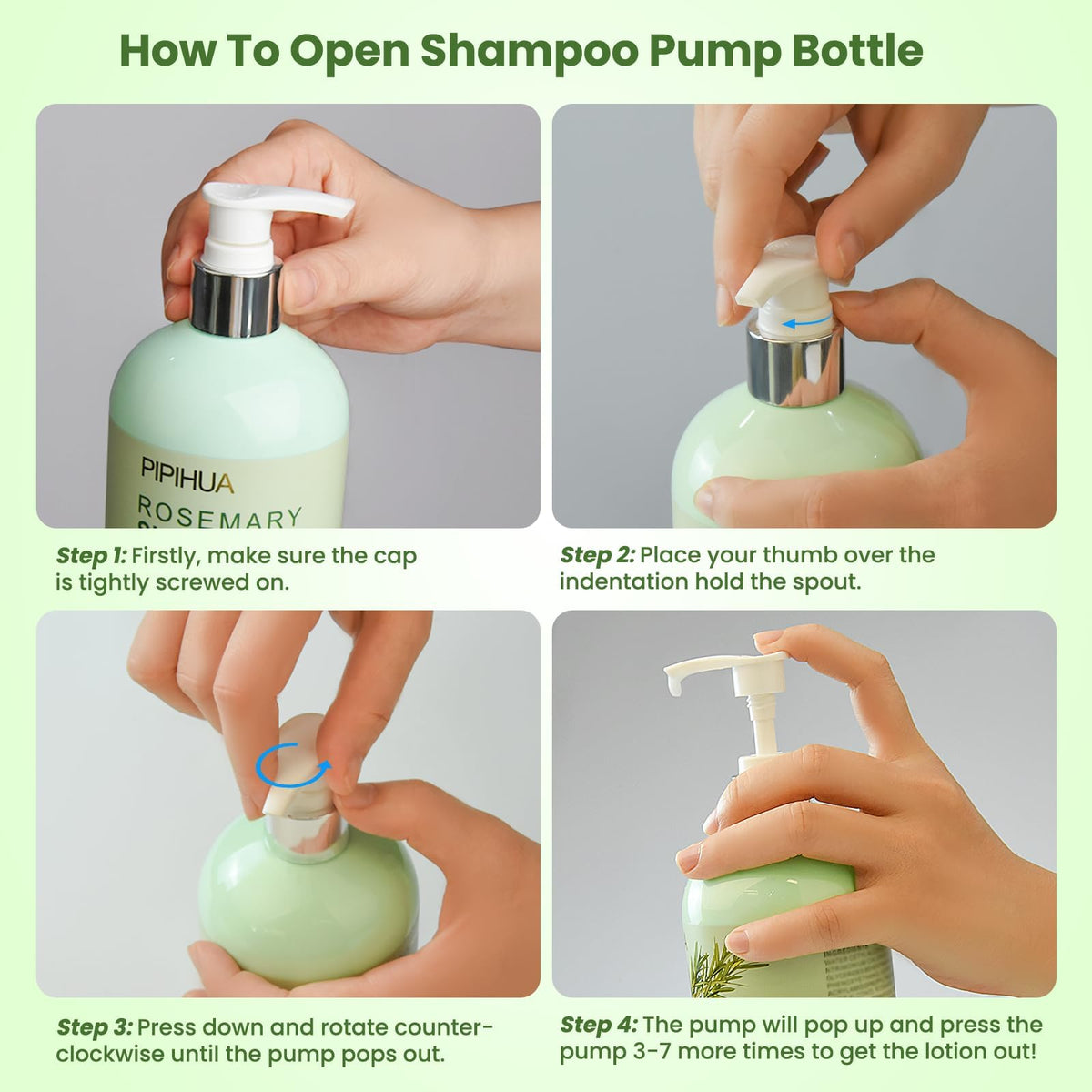 How To Open Shampoo Pump Bottle

PIPIHUA
ROSEMARY

Step 1: Firstly, make sure the cap is tightly screwed on.

Step 2: Place your thumb over the indentation hold the spout.

Step 3: Press down and rotate counter-clockwise until the pump pops out.

Step 4: The pump will pop up and press the pump 3-7 more times to get the lotion out!