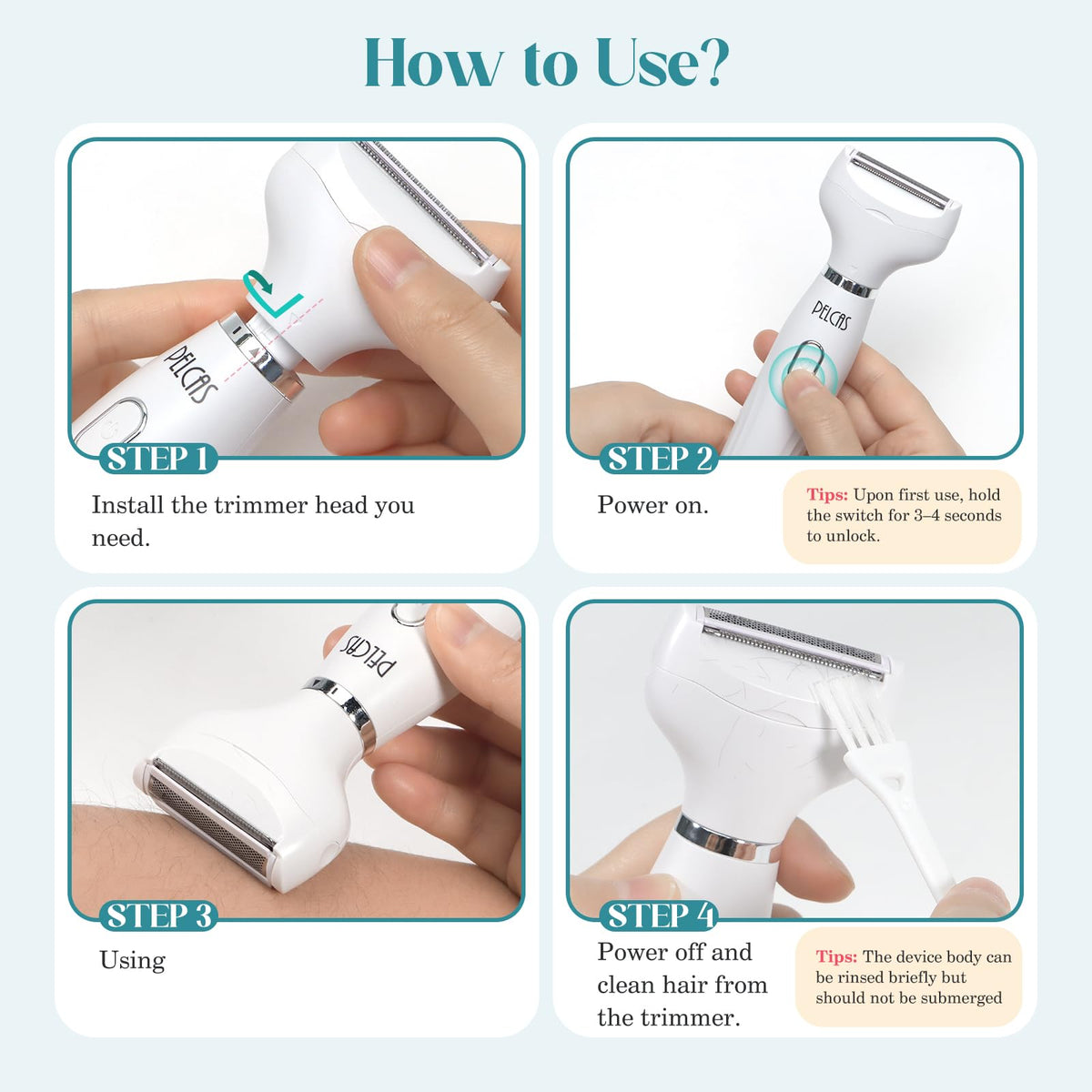 How to Use?

PELCAS

STEP 1

Install the trimmer head you need.

PELCAS

STEP 2

Power on.

Tips: Upon first use, hold the switch for 3–4 seconds to unlock.

PELCAS

STEP 3

Using

STEP 4

Power off and clean hair from the trimmer.

Tips: The device body can be rinsed briefly but should not be submerged