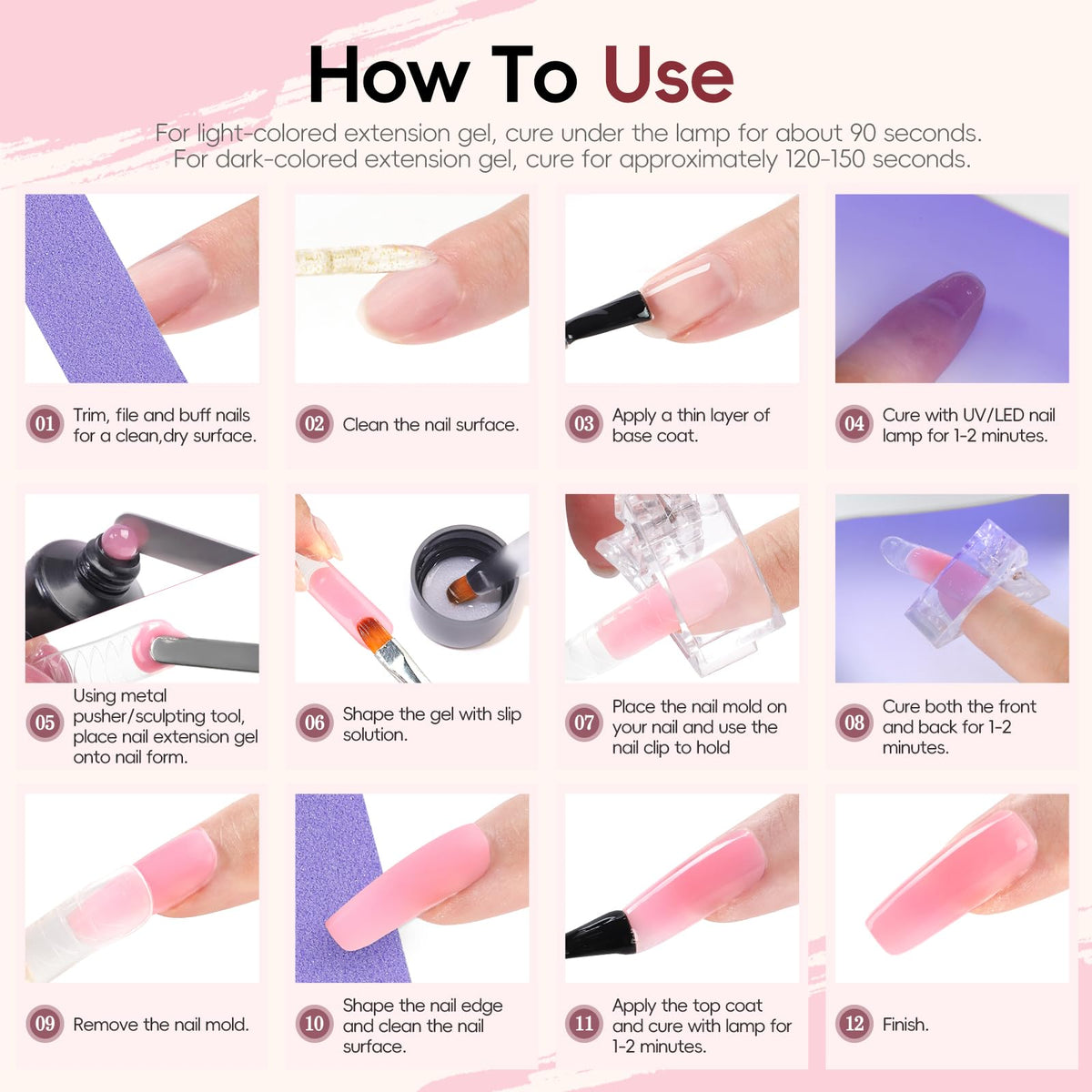 How To Use

For light-colored extension gel, cure under the lamp for about 90 seconds.
For dark-colored extension gel, cure for approximately 120-150 seconds.

01 Trim, file and buff nails for a clean,dry surface.

02 Clean the nail surface.

03 Apply a thin layer of base coat.

04 Cure with UV/LED nail lamp for 1-2 minutes.

05 Using metal pusher/sculpting tool, place nail extension gel onto nail form.

06 Shape the gel with slip solution.

07 Place the nail mold on your nail and use the nail clip to hold

08 Cure both the front and back for 1-2 minutes.

09 Remove the nail mold.

10 Shape the nail edge and clean the nail surface.

11 Apply the top coat and cure with lamp for 1-2 minutes.

12 Finish.