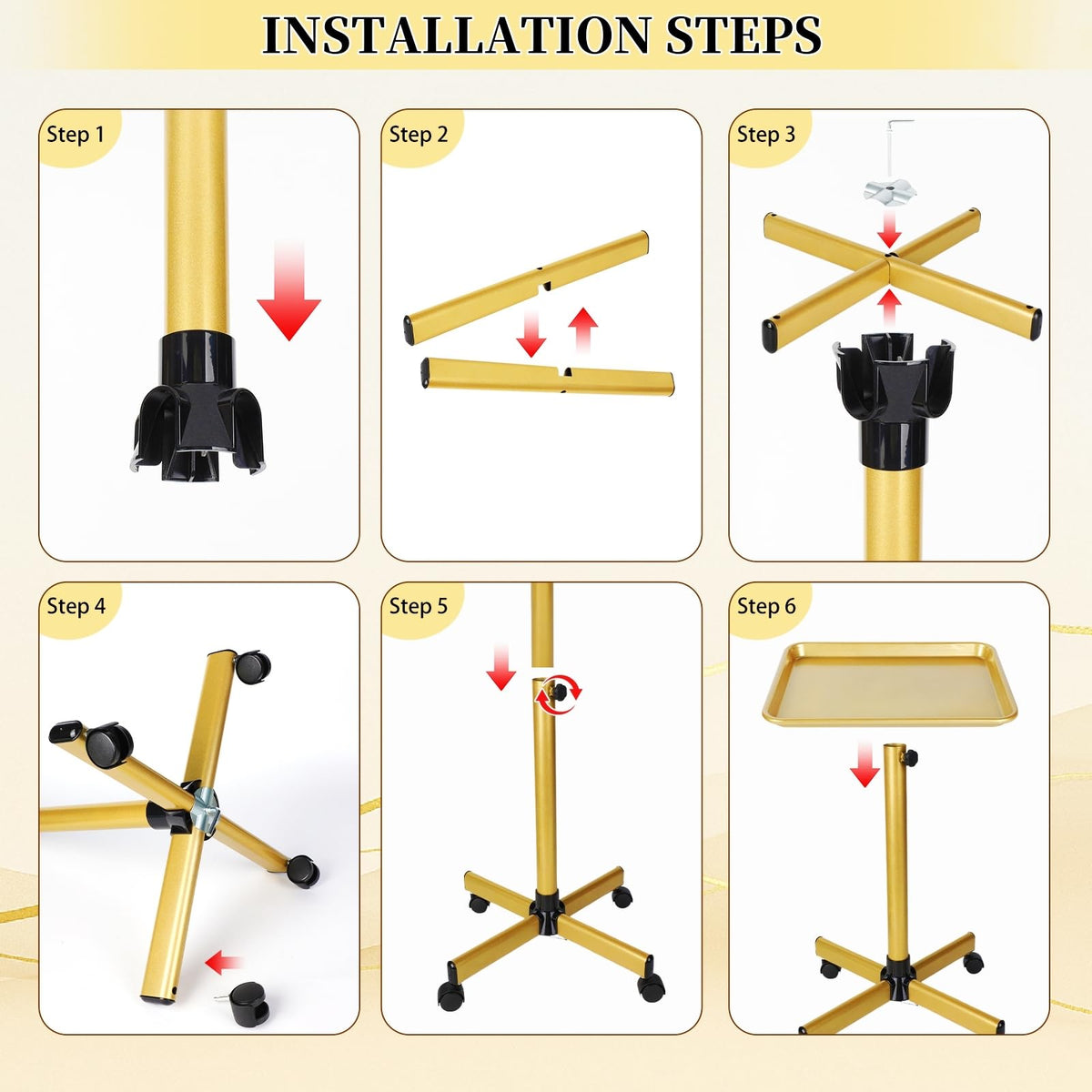 INSTALLATION STEPS

Step 1

Step 2

Step 3

Step 4

Step 5

Step 6