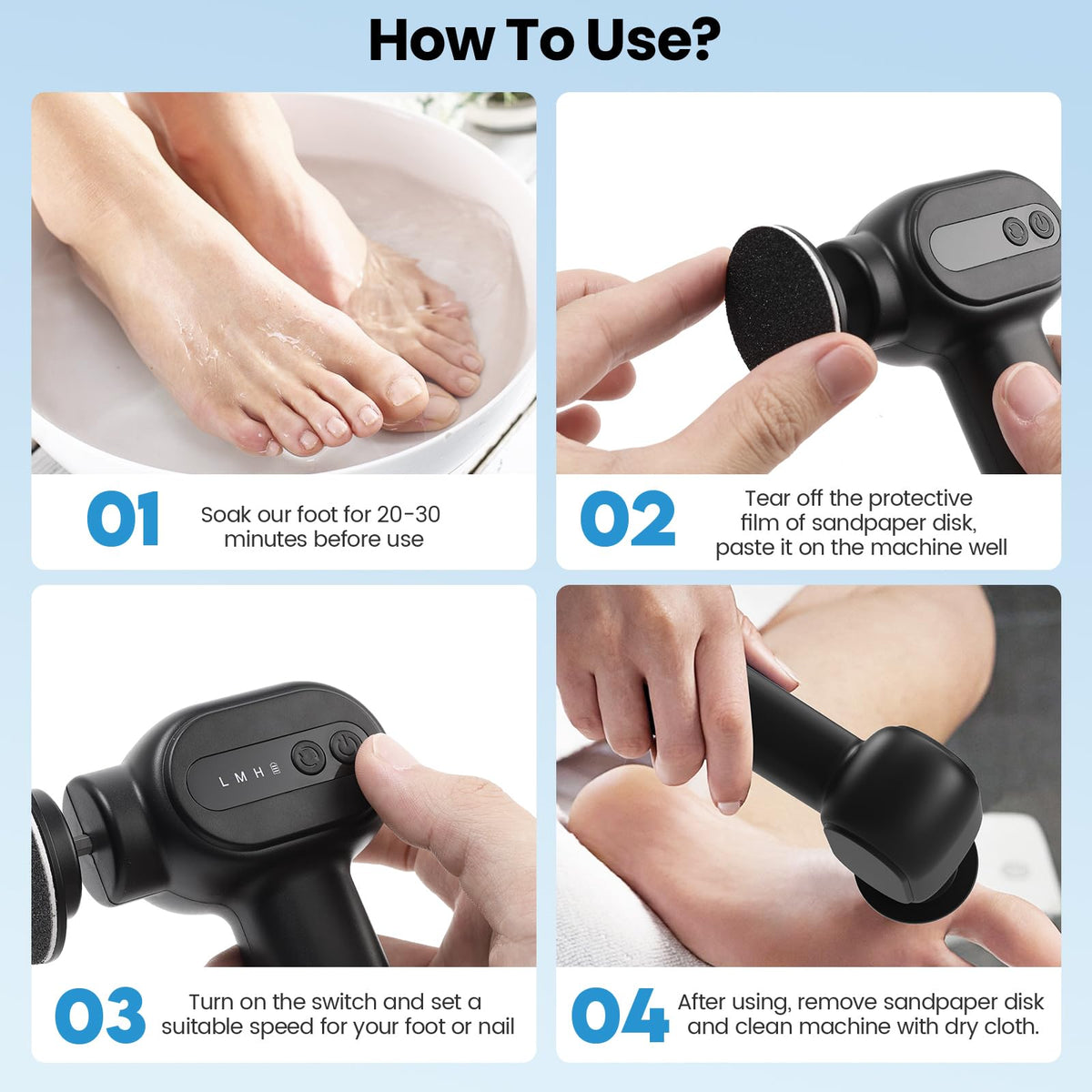 How To Use?

01 Soak our foot for 20-30 minutes before use

02 Tear off the protective film of sandpaper disk, paste it on the machine well

L M H

03 Turn on the switch and set a suitable speed for your foot or nail

04 After using, remove sandpaper disk and clean machine with dry cloth.