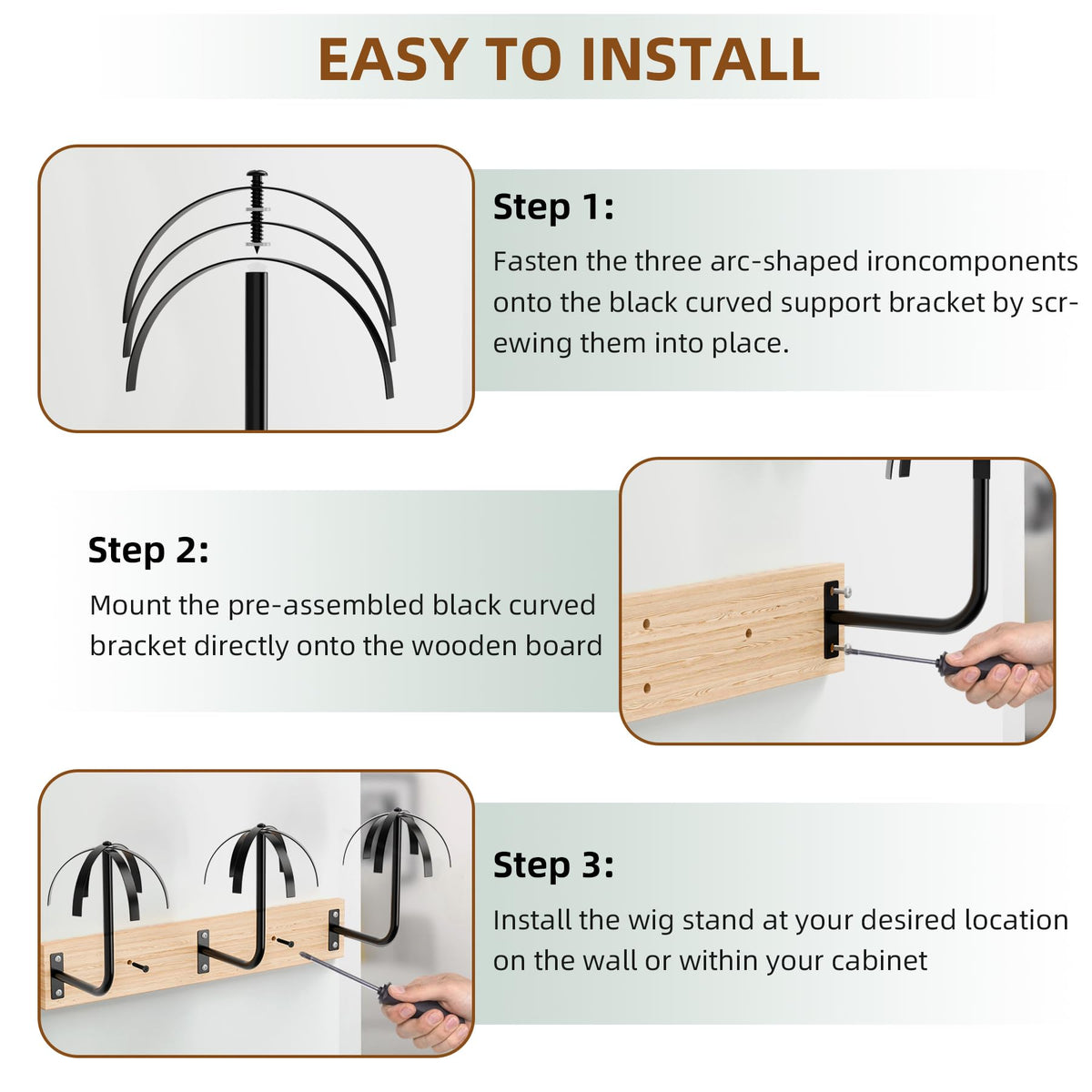 EASY TO INSTALL

Step 1:

Fasten the three arc-shaped ironcomponents onto the black curved support bracket by screwing them into place.

Step 2:

Mount the pre-assembled black curved bracket directly onto the wooden board

Step 3:

Install the wig stand at your desired location on the wall or within your cabinet