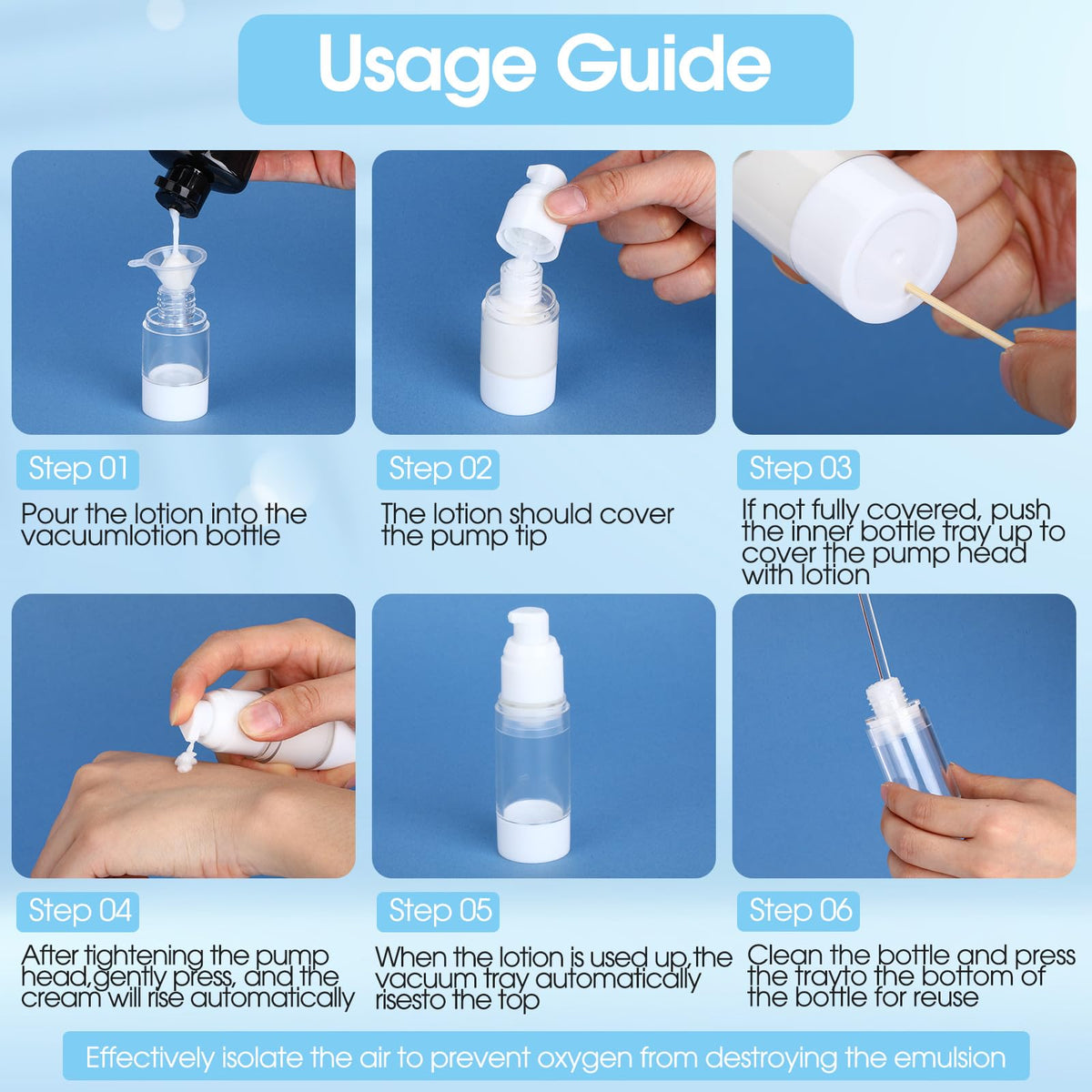 Usage Guide

Step 01

Pour the lotion into the vacuumlotion bottle

Step 02

The lotion should cover the pump tip

Step 03

If not fully covered, push the inner bottle tray up to cover the pump head with lotion

Step 04

After tightening the pump head,gently press, and the cream will rise automatically

Step 05

When the lotion is used up,the vacuum tray automatically risesto the top

Step 06

Clean the bottle and press the trayto the bottom of the bottle for reuse

Effectively isolate the air to prevent oxygen from destroying the emulsion