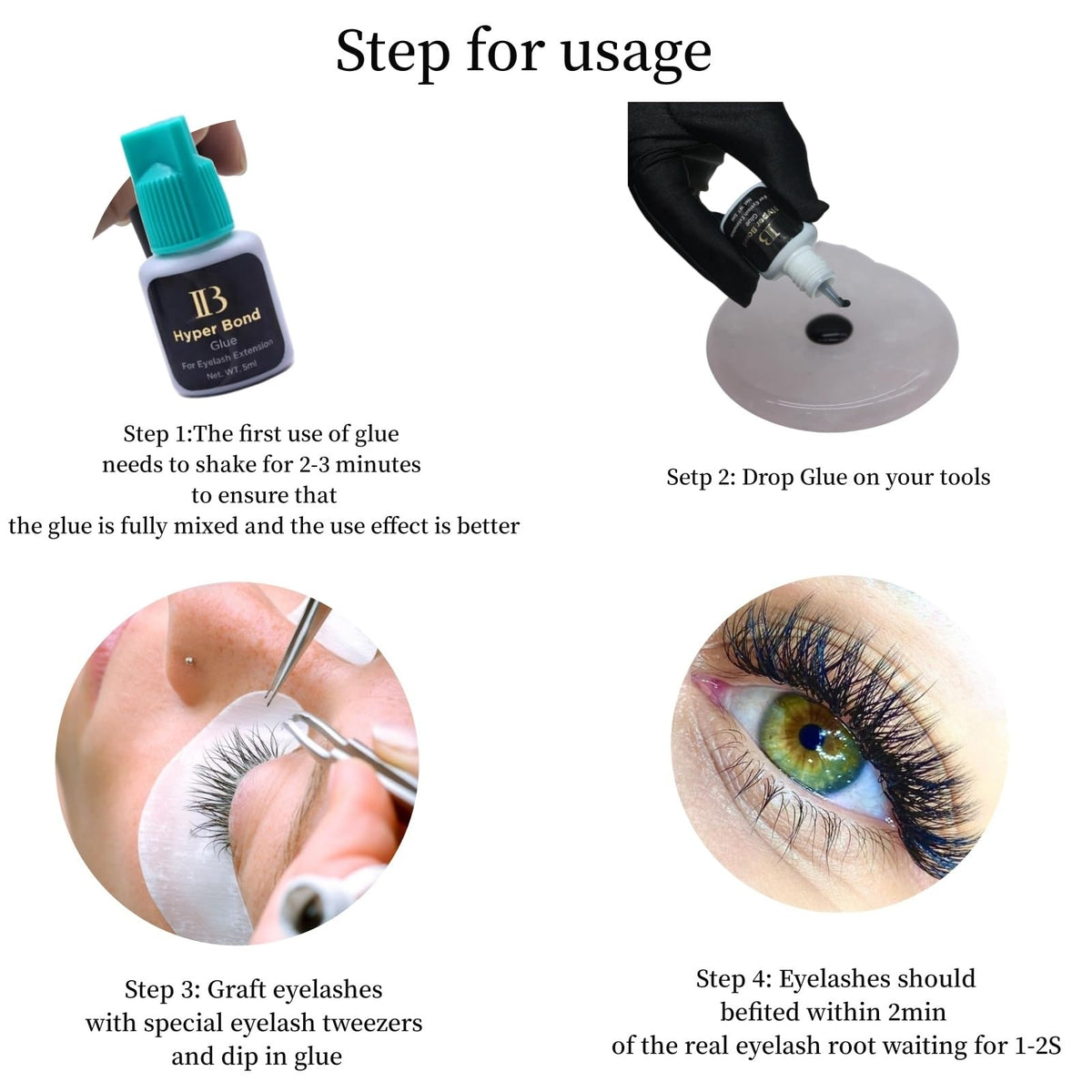 Step for usage

IB
Hyper Bond
Glue
For Eyelash Extension
Net. WT. 5ml

Step 1:The first use of glue needs to shake for 2-3 minutes to ensure that the glue is fully mixed and the use effect is better

Setp 2: Drop Glue on your tools

Step 3: Graft eyelashes with special eyelash tweezers and dip in glue

Step 4: Eyelashes should befited within 2min of the real eyelash root waiting for 1-2S