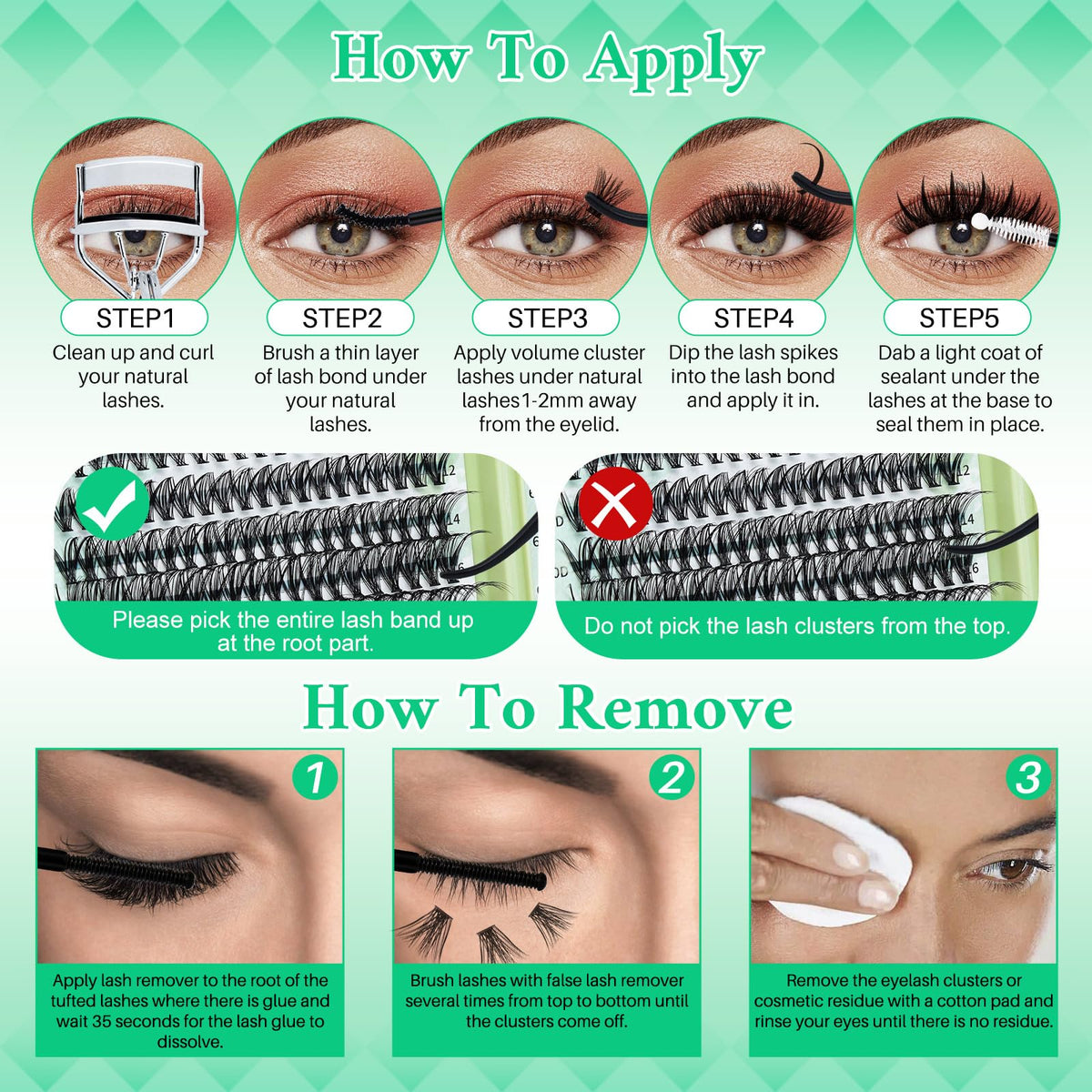 How To Apply

STEP1

Clean up and curl your natural lashes.

STEP2

Brush a thin layer of lash bond under your natural lashes.

STEP3

Apply volume cluster lashes under natural lashes1-2mm away from the eyelid.

STEP4

Dip the lash spikes into the lash bond and apply it in.

STEP5

Dab a light coat of sealant under the lashes at the base to seal them in place.

Please pick the entire lash band up at the root part.

Do not pick the lash clusters from the top.

How To Remove

1

Apply lash remover to the root of the tufted lashes where there is glue and wait 35 seconds for the lash glue to dissolve.

2

Brush lashes with false lash remover several times from top to bottom until the clusters come off.

3

Remove the eyelash clusters or cosmetic residue with a cotton pad and rinse your eyes until there is no residue.