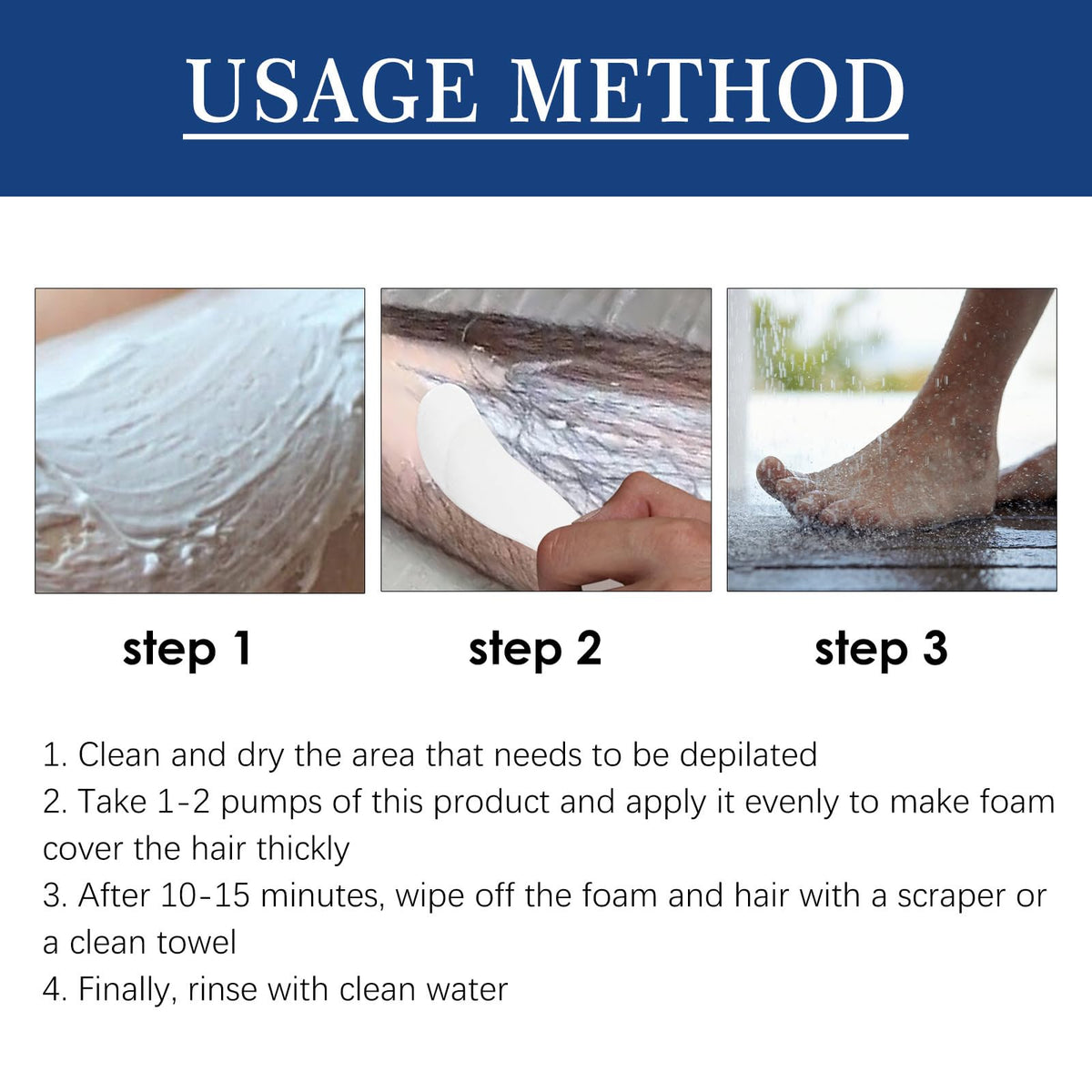 USAGE METHOD

step 1

step 2

step 3

1. Clean and dry the area that needs to be depilated
2. Take 1-2 pumps of this product and apply it evenly to make foam cover the hair thickly
3. After 10-15 minutes, wipe off the foam and hair with a scraper or a clean towel
4. Finally, rinse with clean water