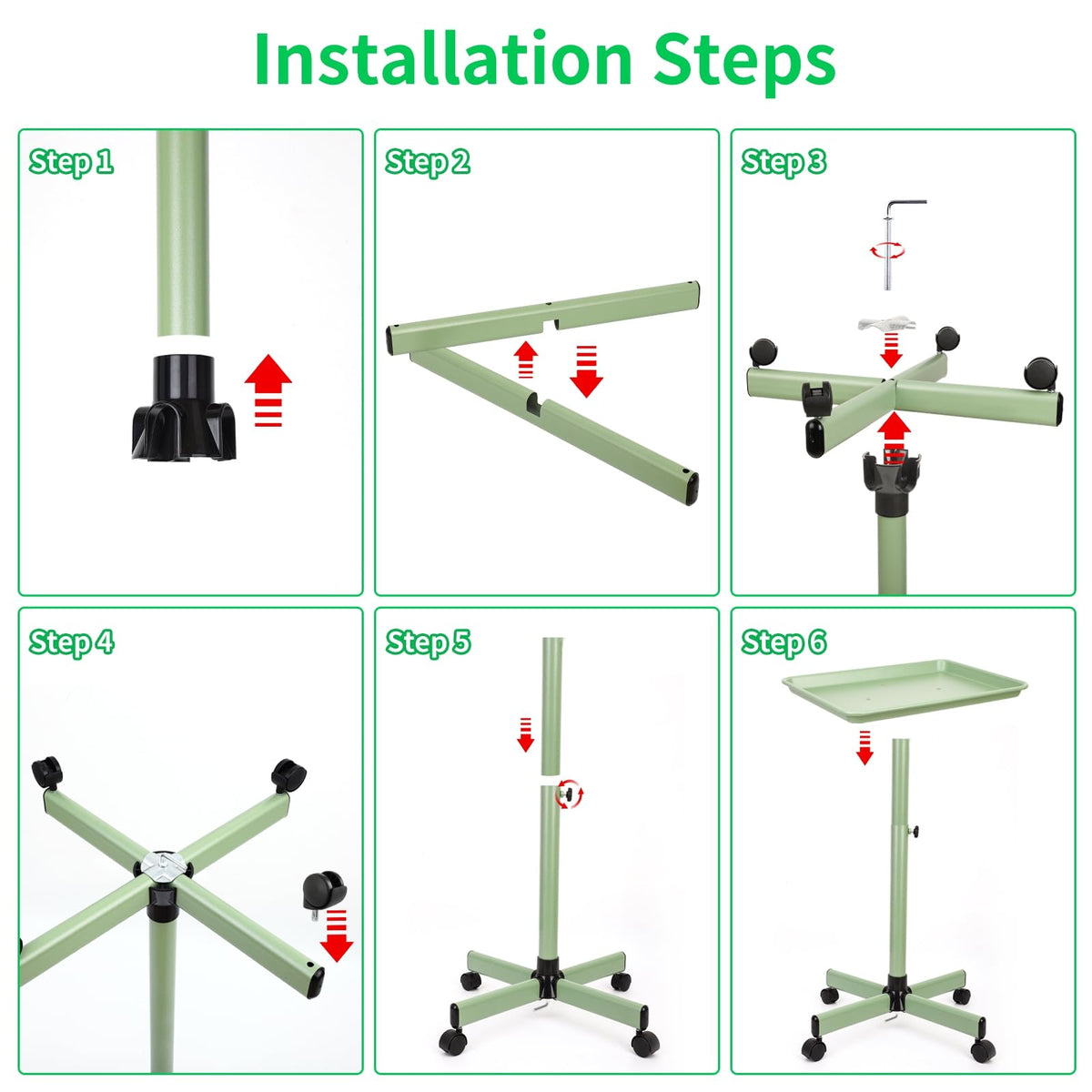 Installation Steps

Step 1

Step 2

Step 3

Step 4

Step 5

Step 6