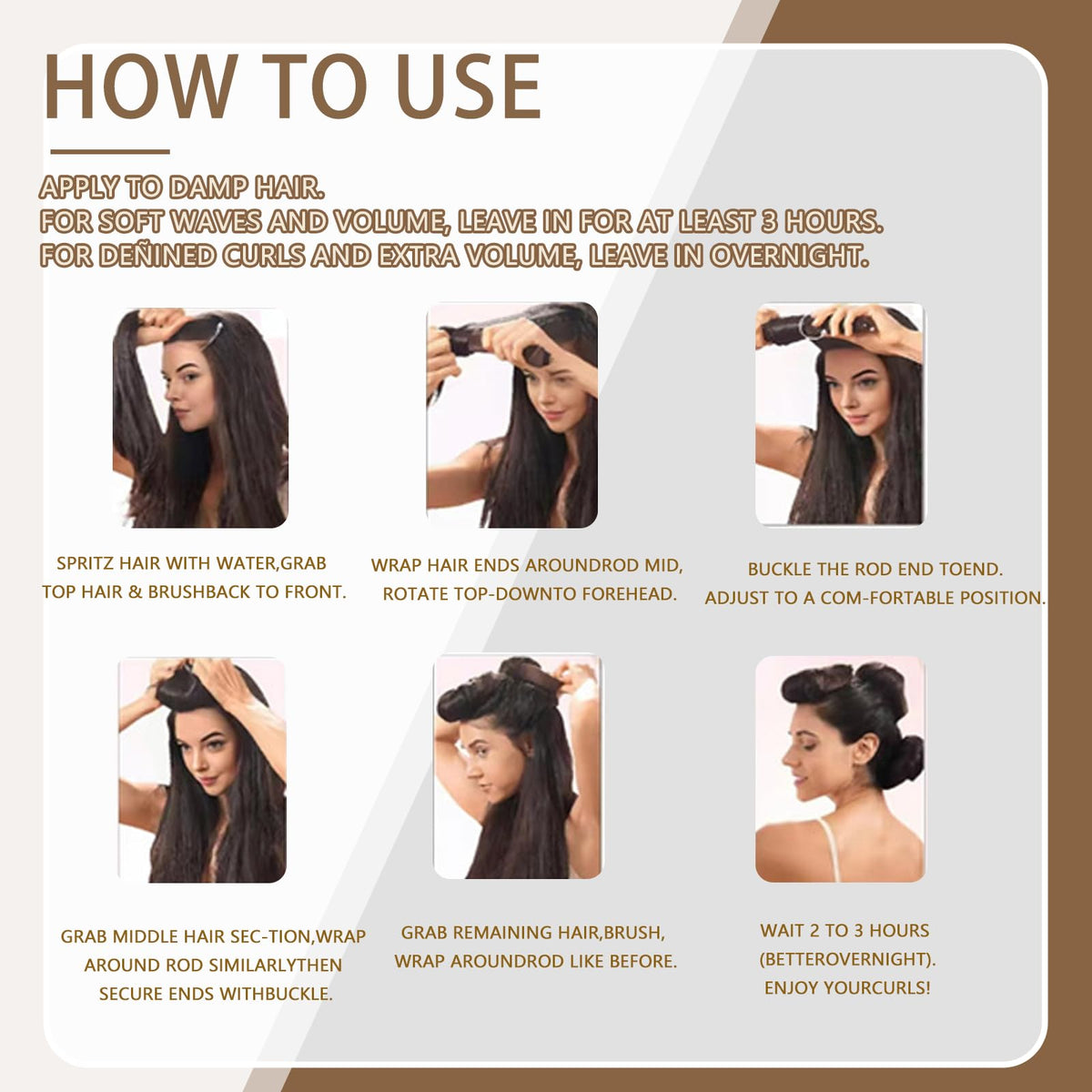 HOW TO USE

APPLY TO DAMP HAIR.
FOR SOFT WAVES AND VOLUME, LEAVE IN FOR AT LEAST 3 HOURS.
FOR DEÑINED CURLS AND EXTRA VOLUME, LEAVE IN OVERNIGHT.

SPRITZ HAIR WITH WATER,GRAB TOP HAIR & BRUSHBACK TO FRONT.

WRAP HAIR ENDS AROUNDROD MID, ROTATE TOP-DOWNTO FOREHEAD.

BUCKLE THE ROD END TOEND. ADJUST TO A COM-FORTABLE POSITION.

GRAB MIDDLE HAIR SEC-TION,WRAP AROUND ROD SIMILARLYTHEN SECURE ENDS WITHBUCKLE.

GRAB REMAINING HAIR,BRUSH, WRAP AROUNDROD LIKE BEFORE.

WAIT 2 TO 3 HOURS (BETTEROVERNIGHT). ENJOY YOURCURLS!