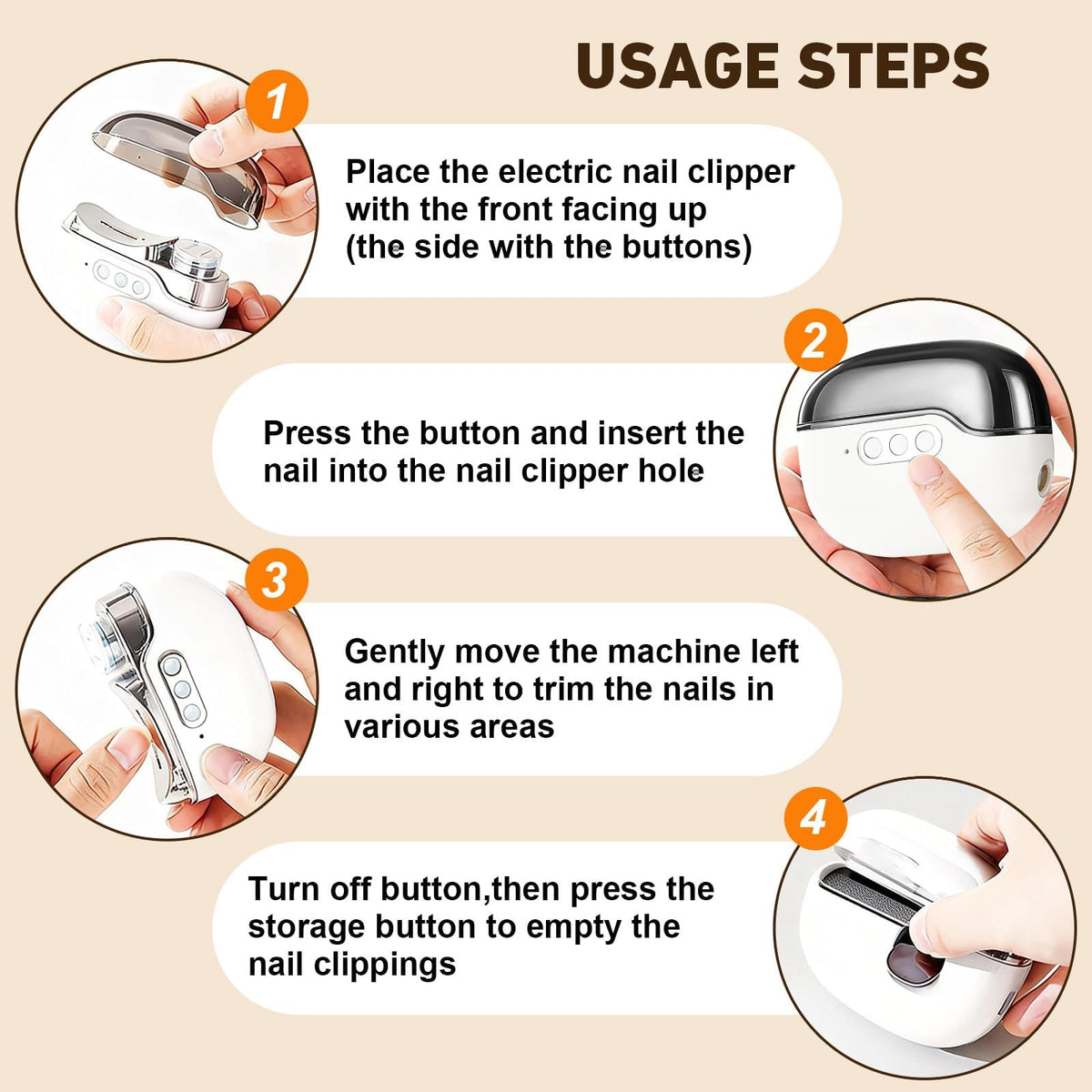 USAGE STEPS

1

Place the electric nail clipper with the front facing up (the side with the buttons)

2

Press the button and insert the nail into the nail clipper hole

3

Gently move the machine left and right to trim the nails in various areas

4

Turn off button,then press the storage button to empty the nail clippings