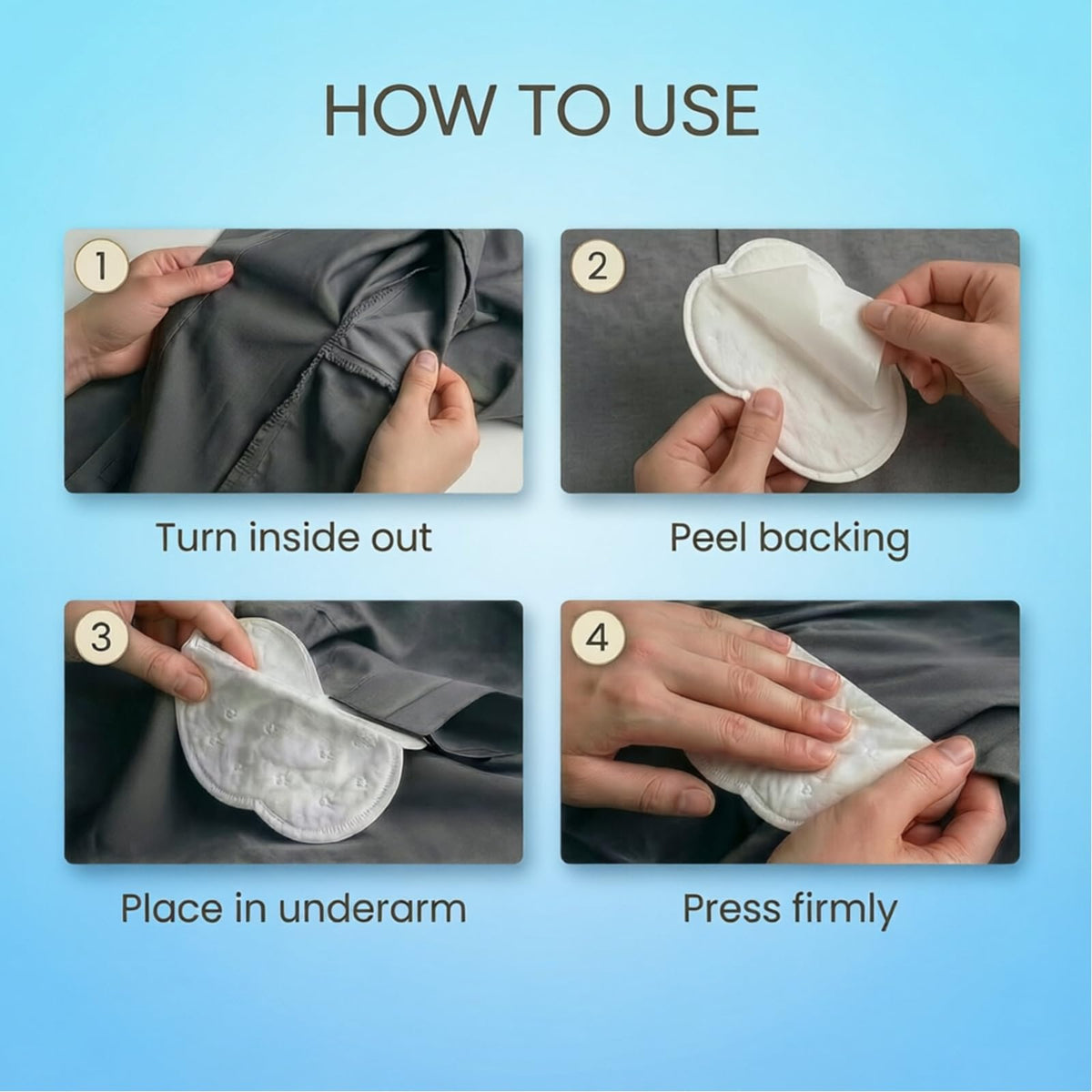 HOW TO USE

1

Turn inside out

2

Peel backing

3

Place in underarm

4

Press firmly