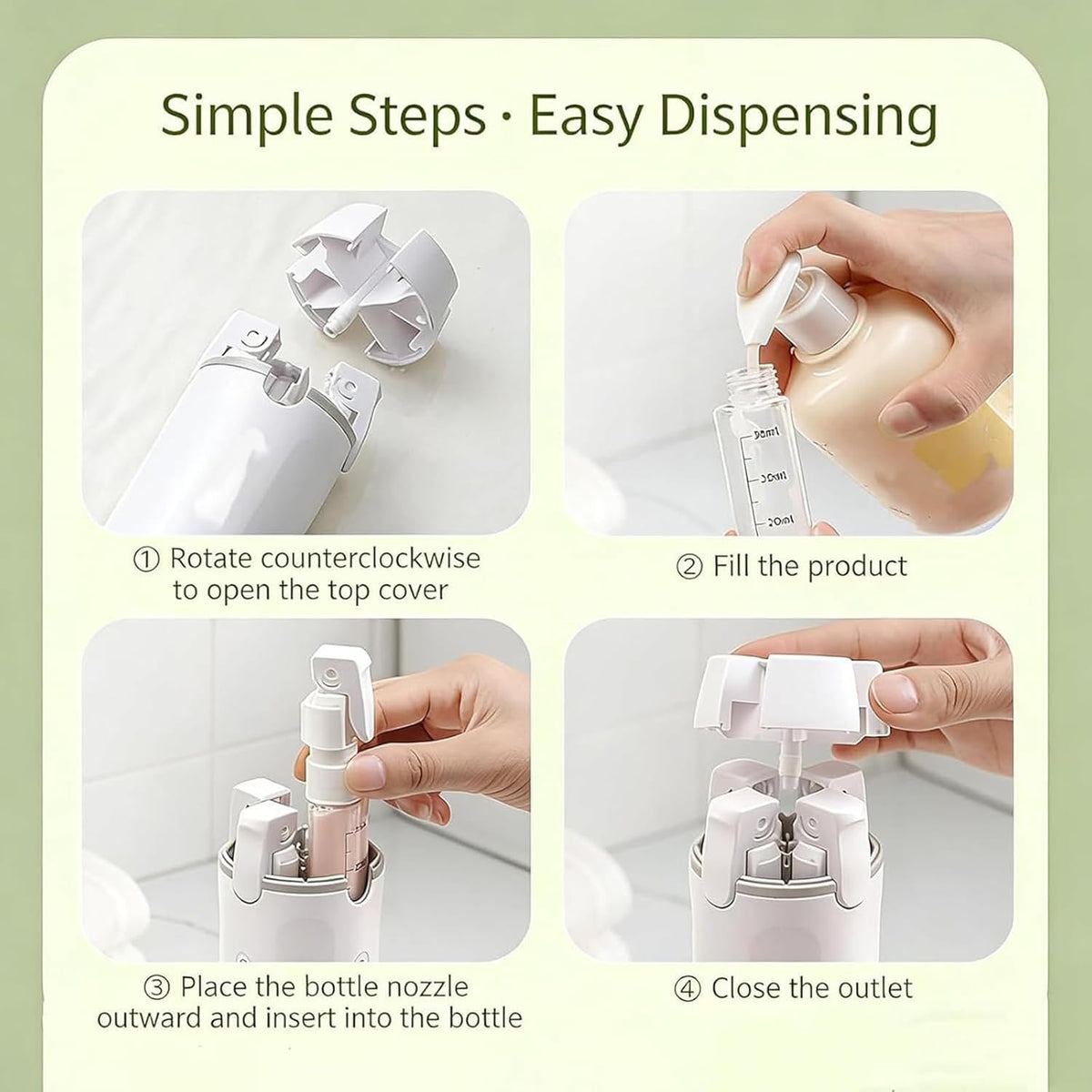 Simple Steps · Easy Dispensing

① Rotate counterclockwise to open the top cover

② Fill the product

③ Place the bottle nozzle outward and insert into the bottle

④ Close the outlet