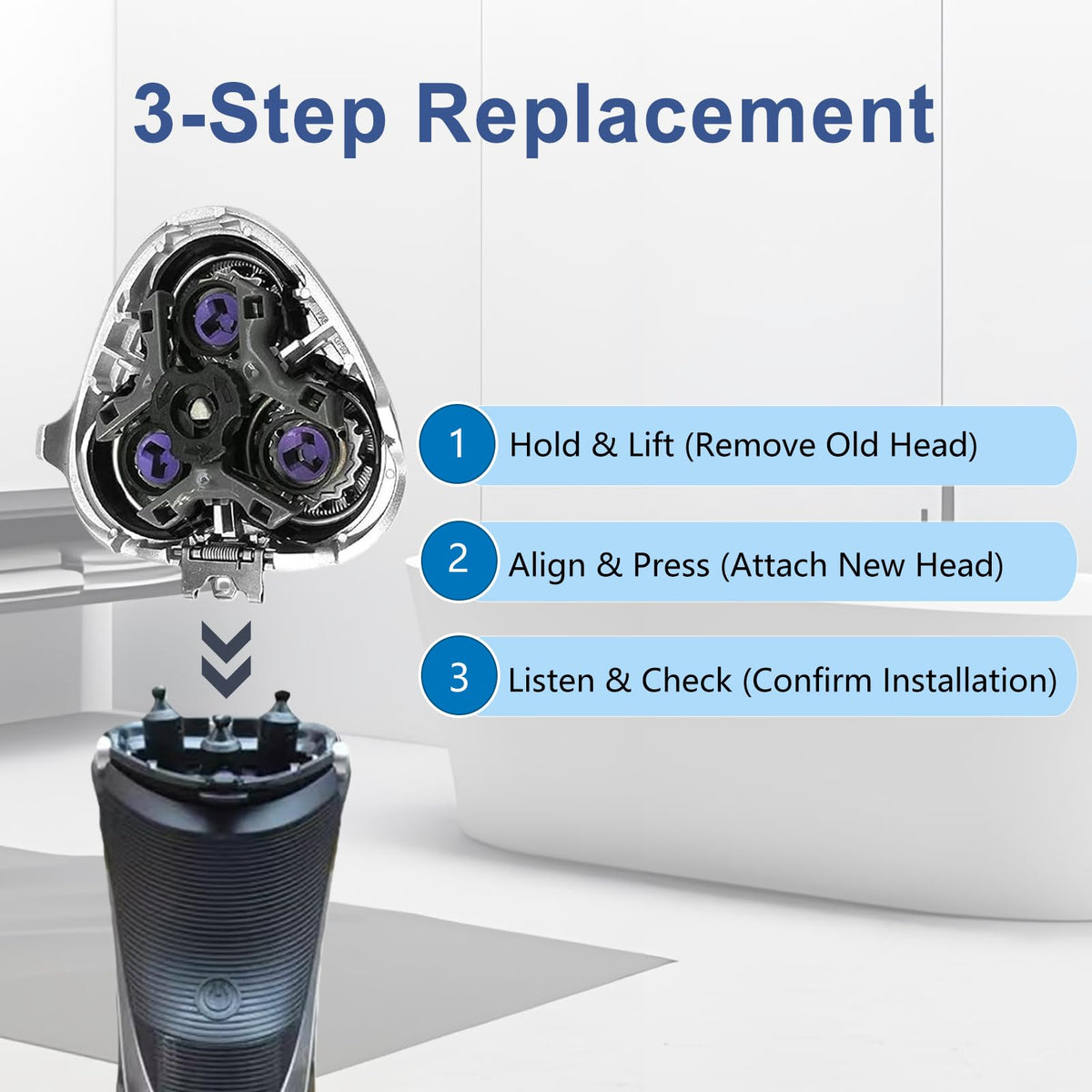 3-Step Replacement

1 Hold & Lift (Remove Old Head)

2 Align & Press (Attach New Head)

3 Listen & Check (Confirm Installation)