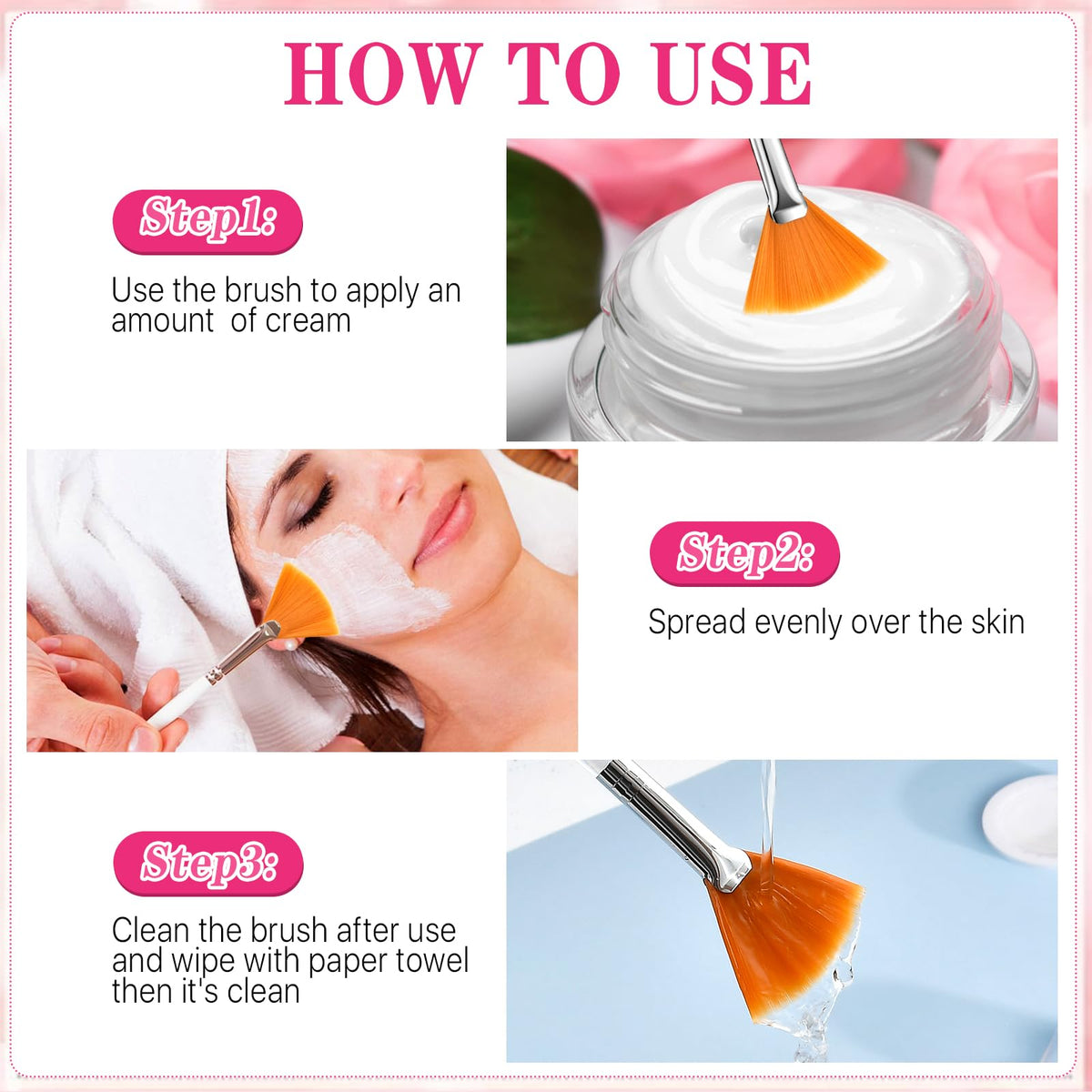 HOW TO USE

Step1:

Use the brush to apply an amount  of cream

Step2:

Spread evenly over the skin

Step3:

Clean the brush after use and wipe with paper towel then it's clean