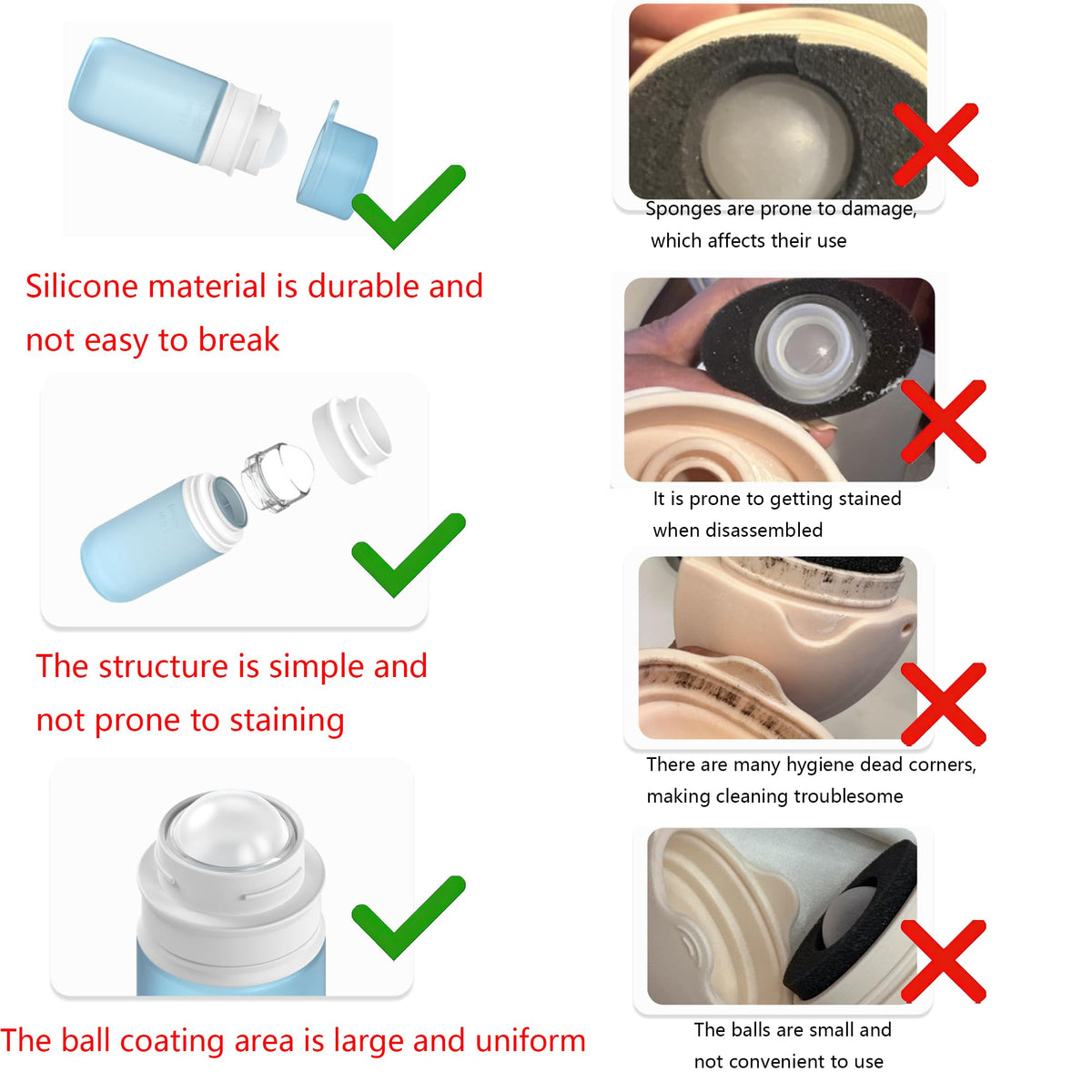 Silicone material is durable and not easy to break

The structure is simple and not prone to staining

The ball coating area is large and uniform

Sponges are prone to damage, which affects their use

It is prone to getting stained when disassembled

There are many hygiene dead corners, making cleaning troublesome

The balls are small and not convenient to use