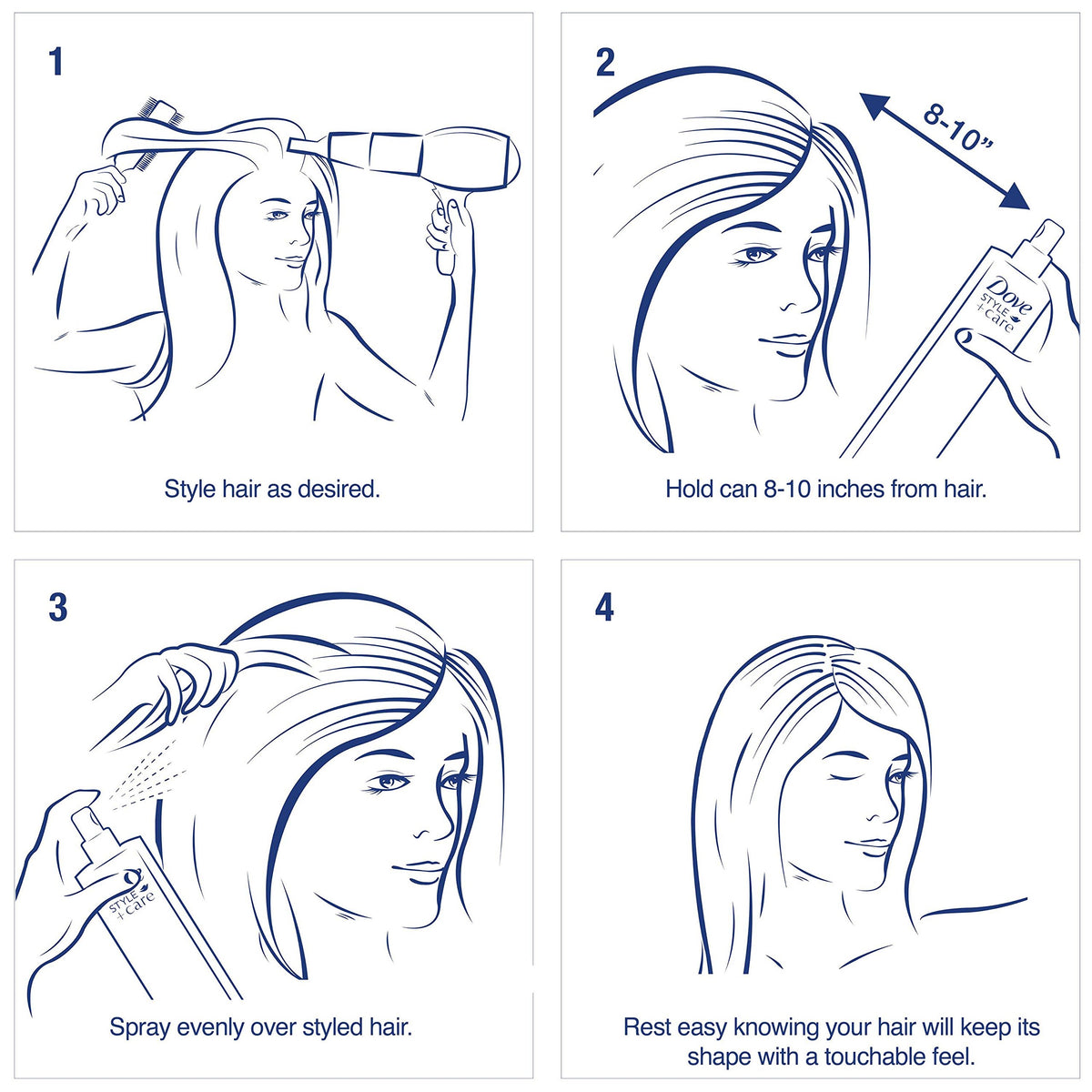 1

Style hair as desired.

2

8-10"

Dove
STYLE
+care

Hold can 8-10 inches from hair.

3

STYLE
+care

Spray evenly over styled hair.

4

Rest easy knowing your hair will keep its shape with a touchable feel.