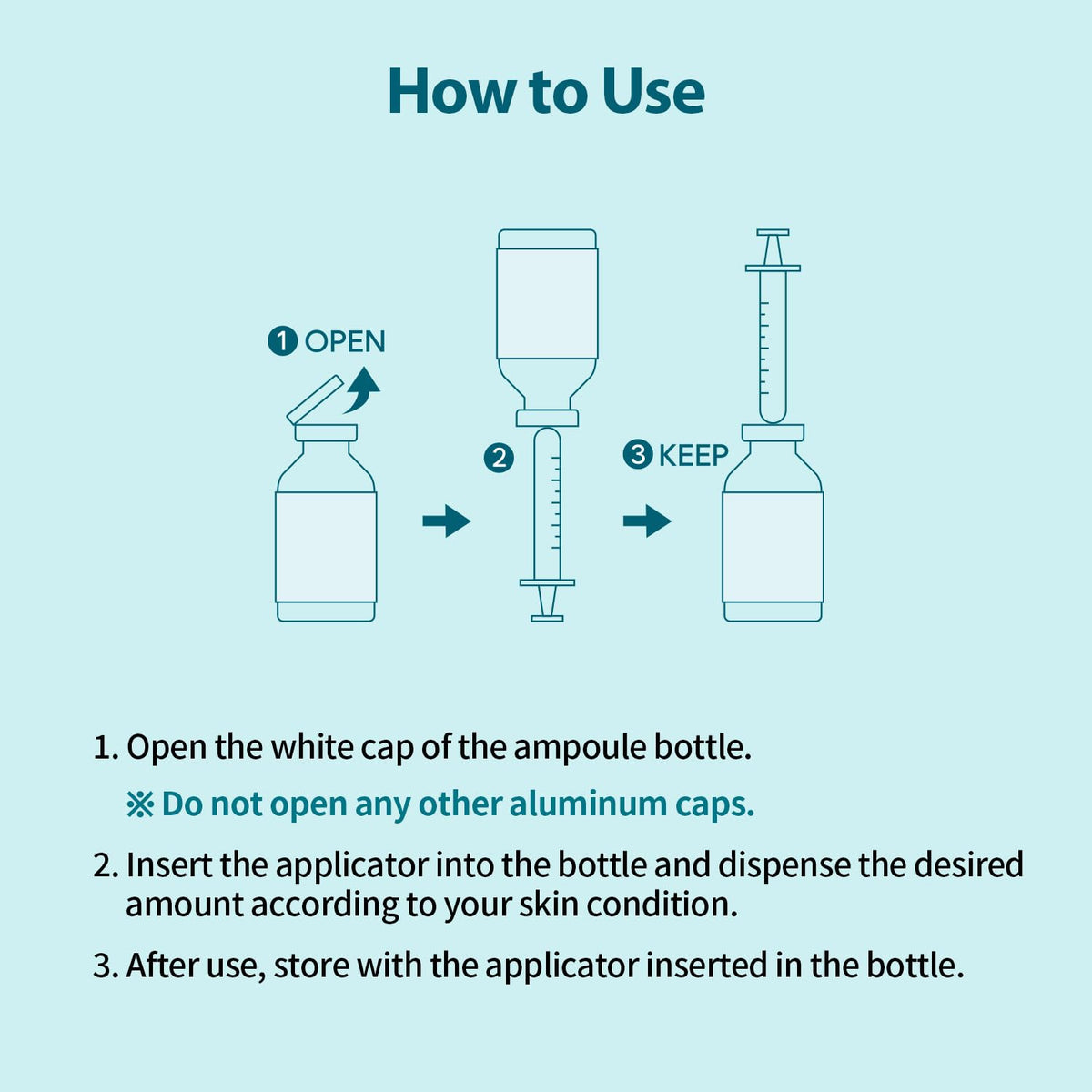 How to Use

❶ OPEN

❷

❸ KEEP

1. Open the white cap of the ampoule bottle.

※ Do not open any other aluminum caps.

2. Insert the applicator into the bottle and dispense the desired amount according to your skin condition.

3. After use, store with the applicator inserted in the bottle.