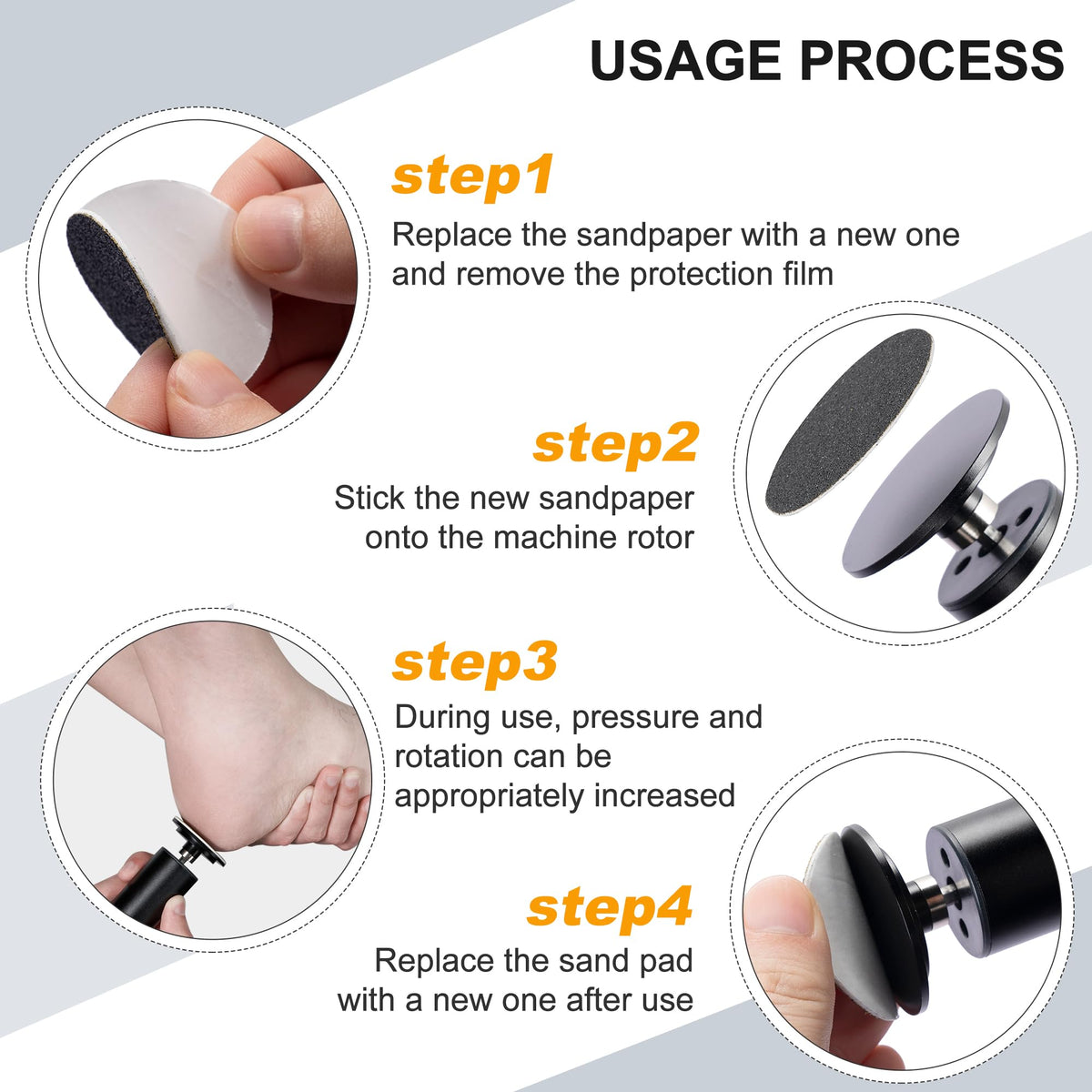 USAGE PROCESS

step1

Replace the sandpaper with a new one and remove the protection film

step2

Stick the new sandpaper onto the machine rotor

step3

During use, pressure and rotation can be appropriately increased

step4

Replace the sand pad with a new one after use