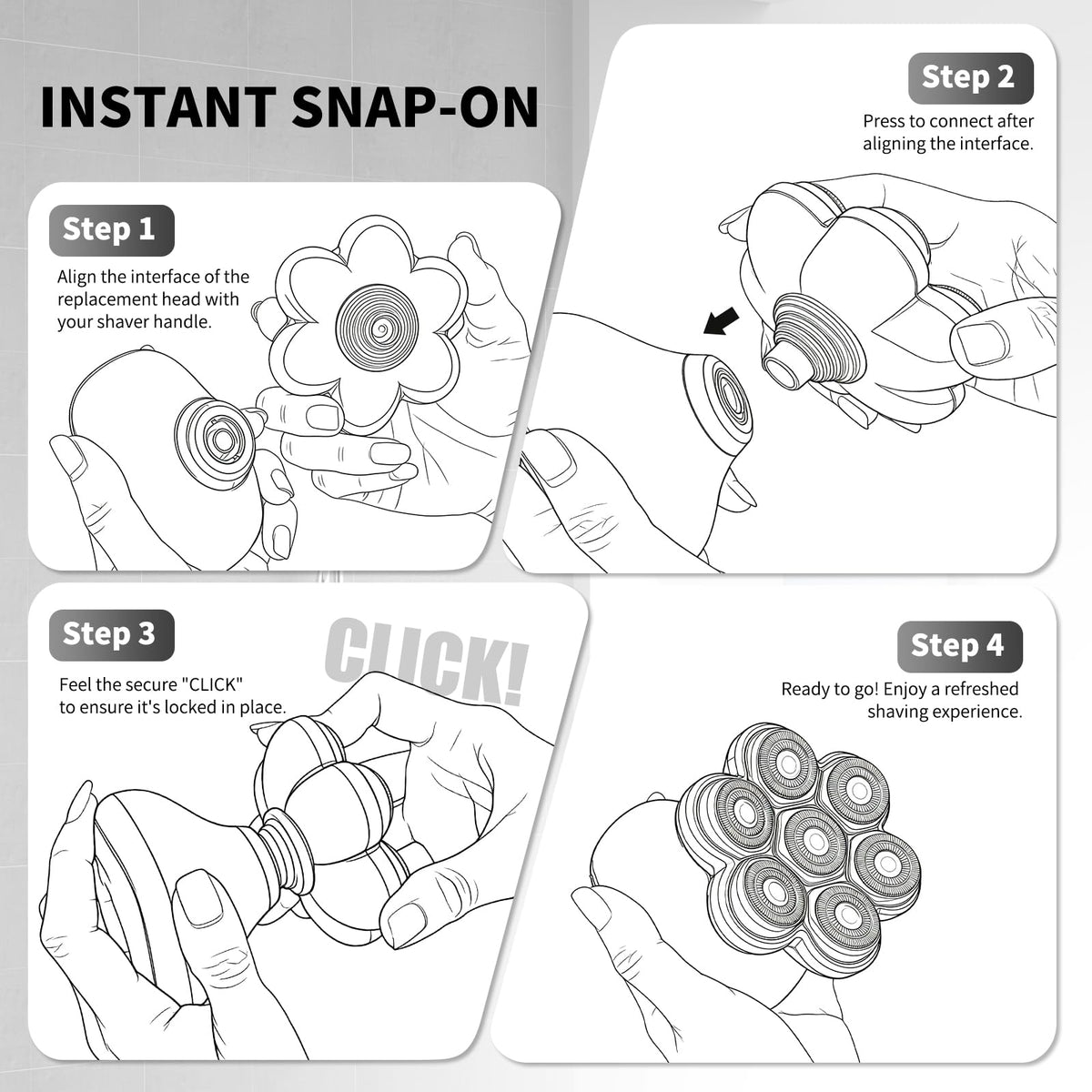 INSTANT SNAP-ON

Step 1

Align the interface of the replacement head with your shaver handle.

Step 2

Press to connect after aligning the interface.

Step 3

CLICK!

Feel the secure "CLICK" to ensure it's locked in place.

Step 4

Ready to go! Enjoy a refreshed shaving experience.