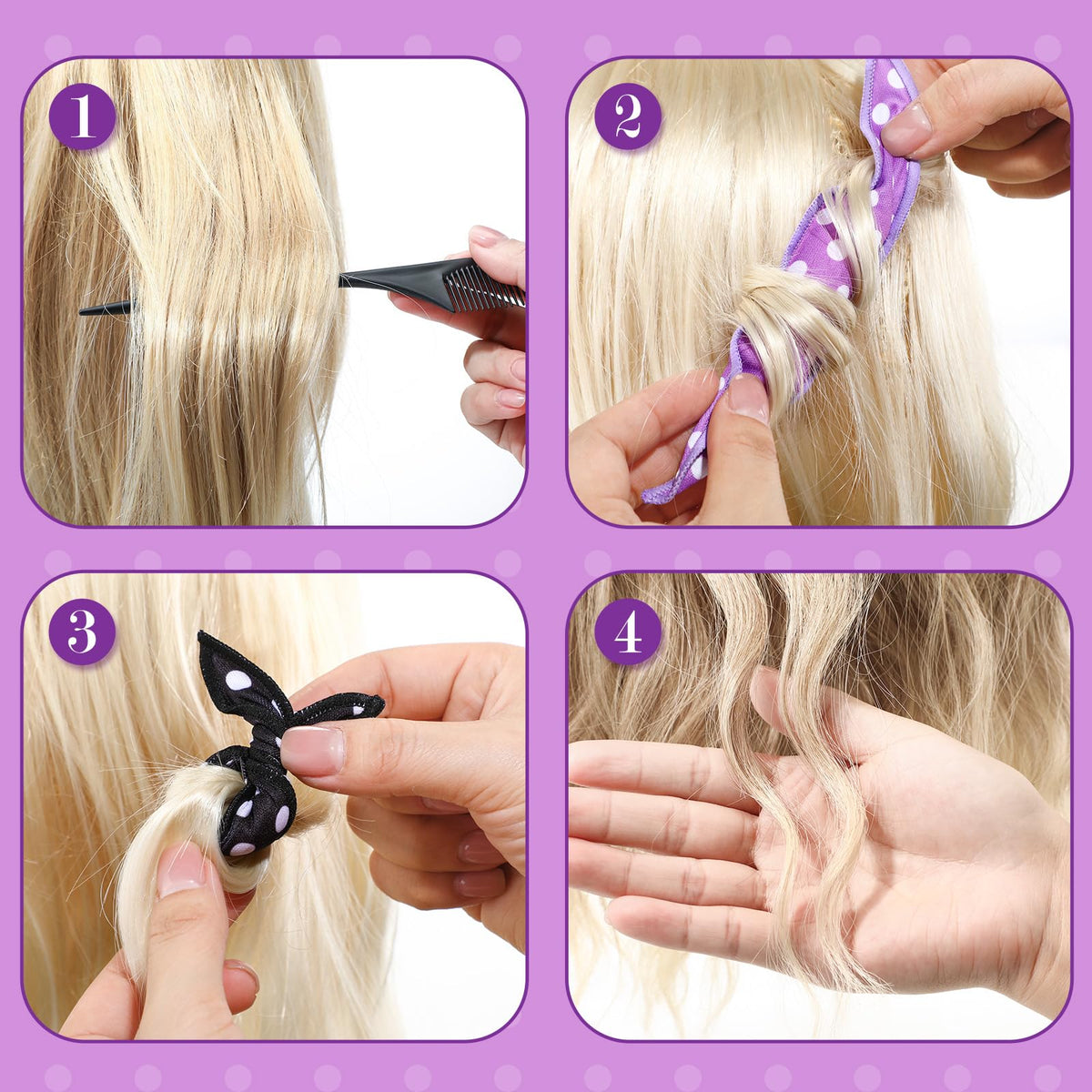 1

2

3

4