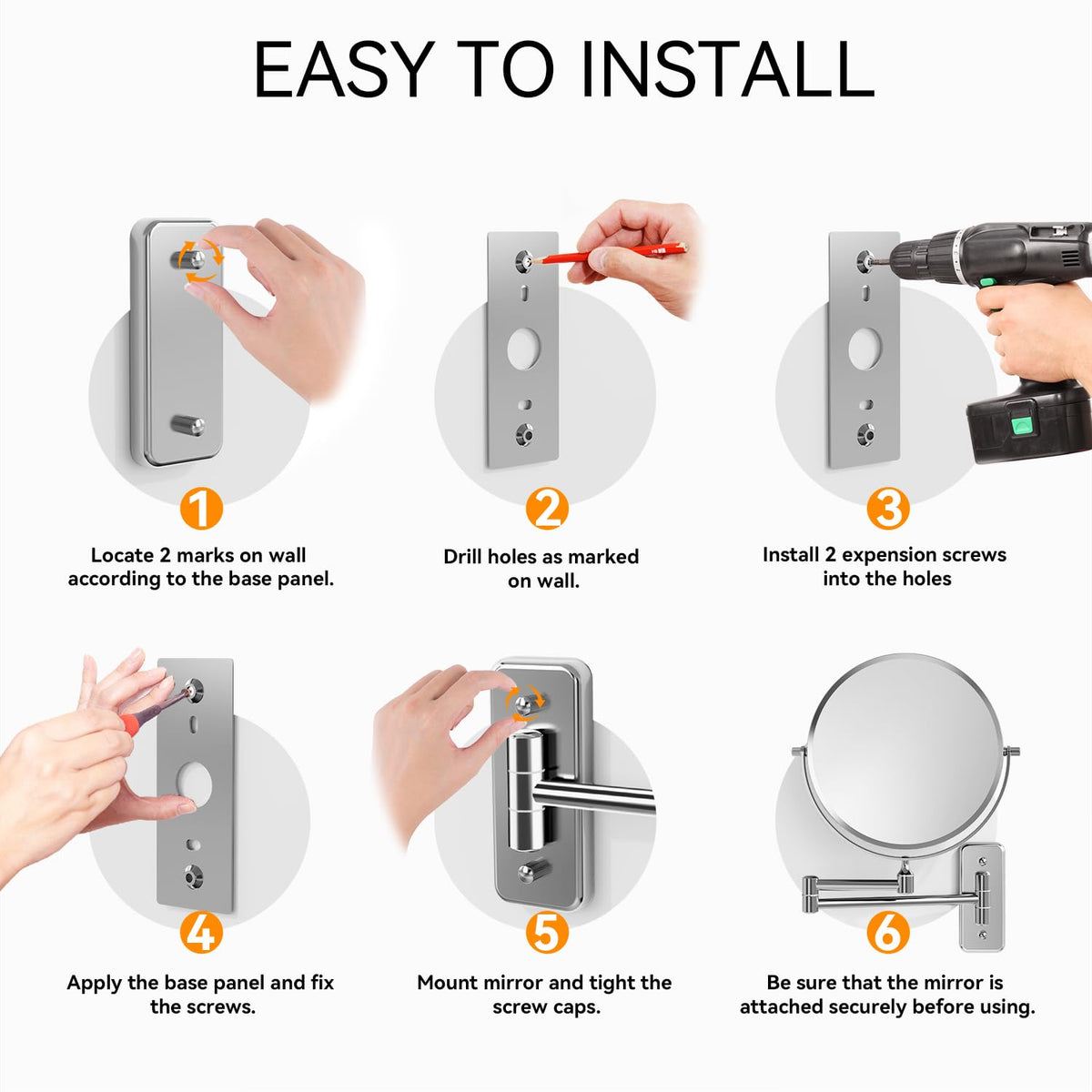 EASY TO INSTALL

1
Locate 2 marks on wall according to the base panel.

2
Drill holes as marked on wall.

3
Install 2 expension screws into the holes

4
Apply the base panel and fix the screws.

5
Mount mirror and tight the screw caps.

6
Be sure that the mirror is attached securely before using.