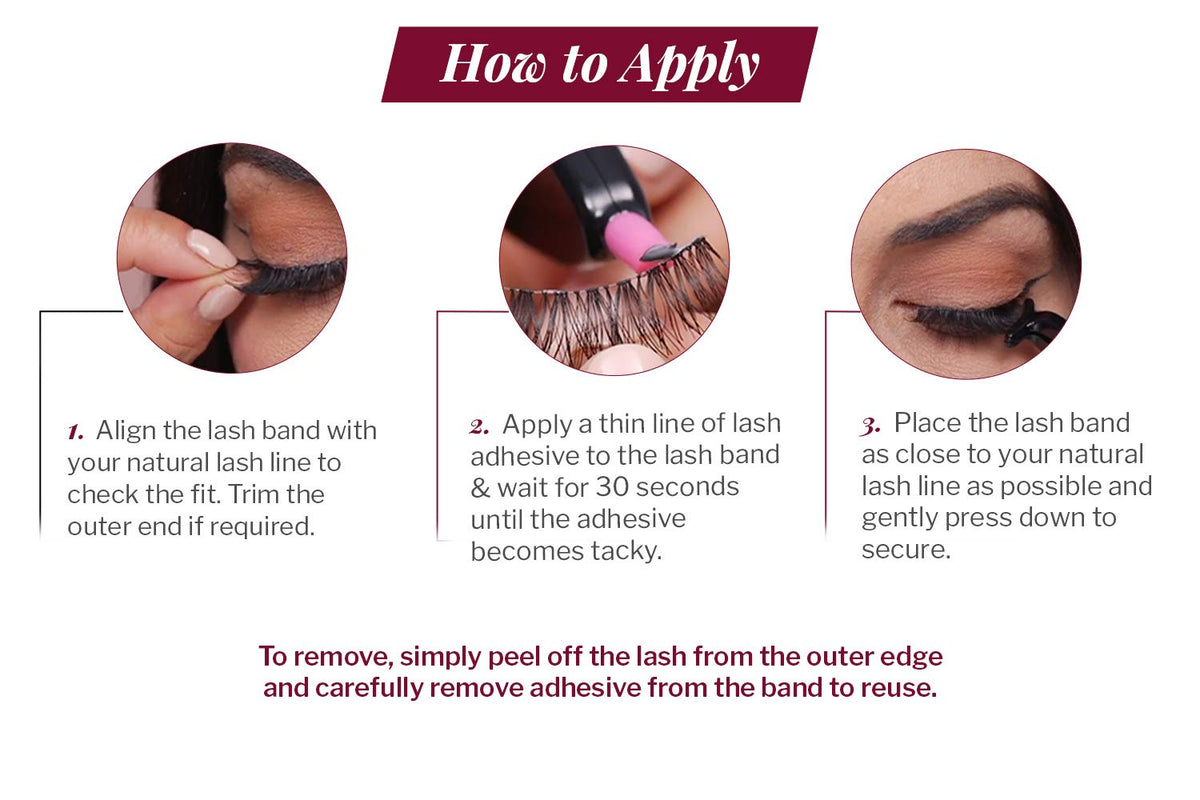 How to Apply

1. Align the lash band with your natural lash line to check the fit. Trim the outer end if required.

2. Apply a thin line of lash adhesive to the lash band & wait for 30 seconds until the adhesive becomes tacky.

3. Place the lash band as close to your natural lash line as possible and gently press down to secure.

To remove, simply peel off the lash from the outer edge and carefully remove adhesive from the band to reuse.